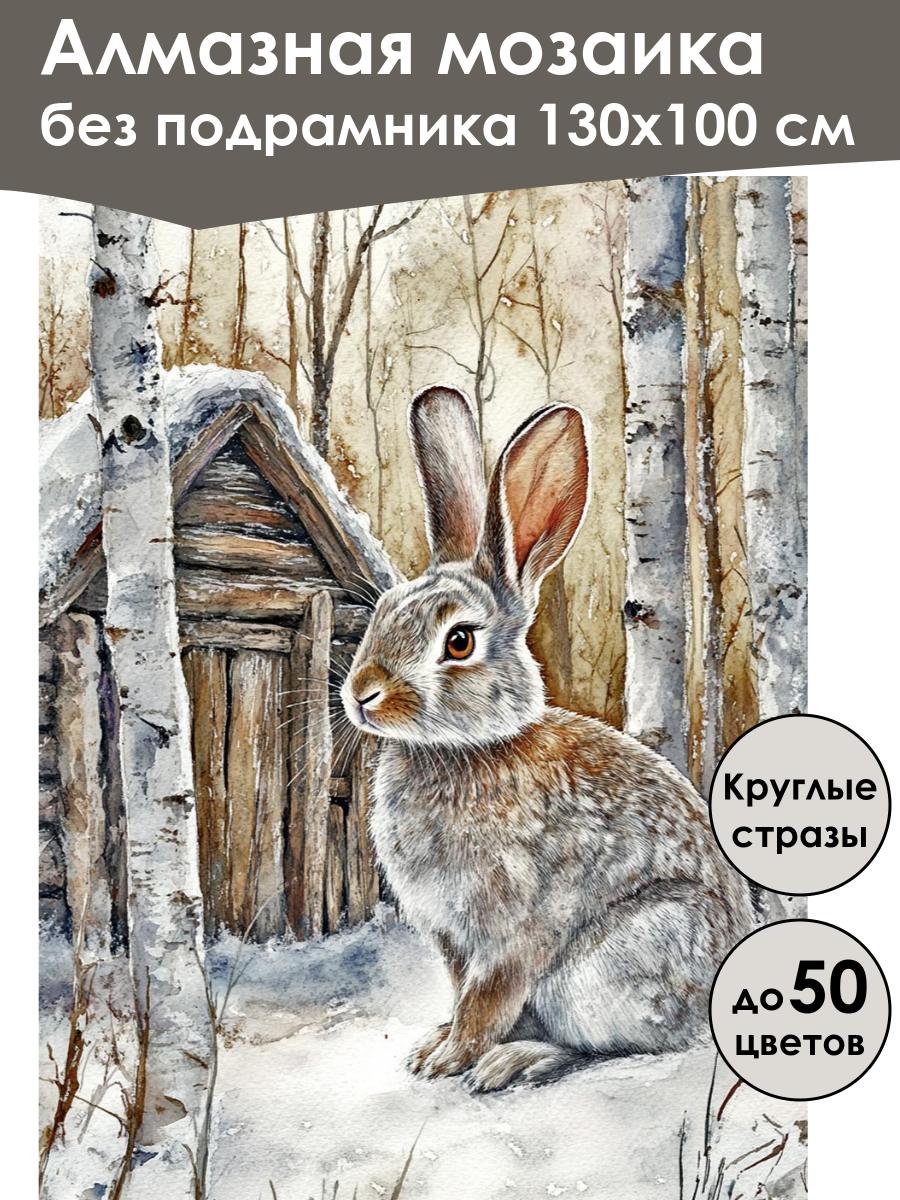 Алмазная мозаика
без подрамника 130х100 см

Круглые стразы

до 50 цветов