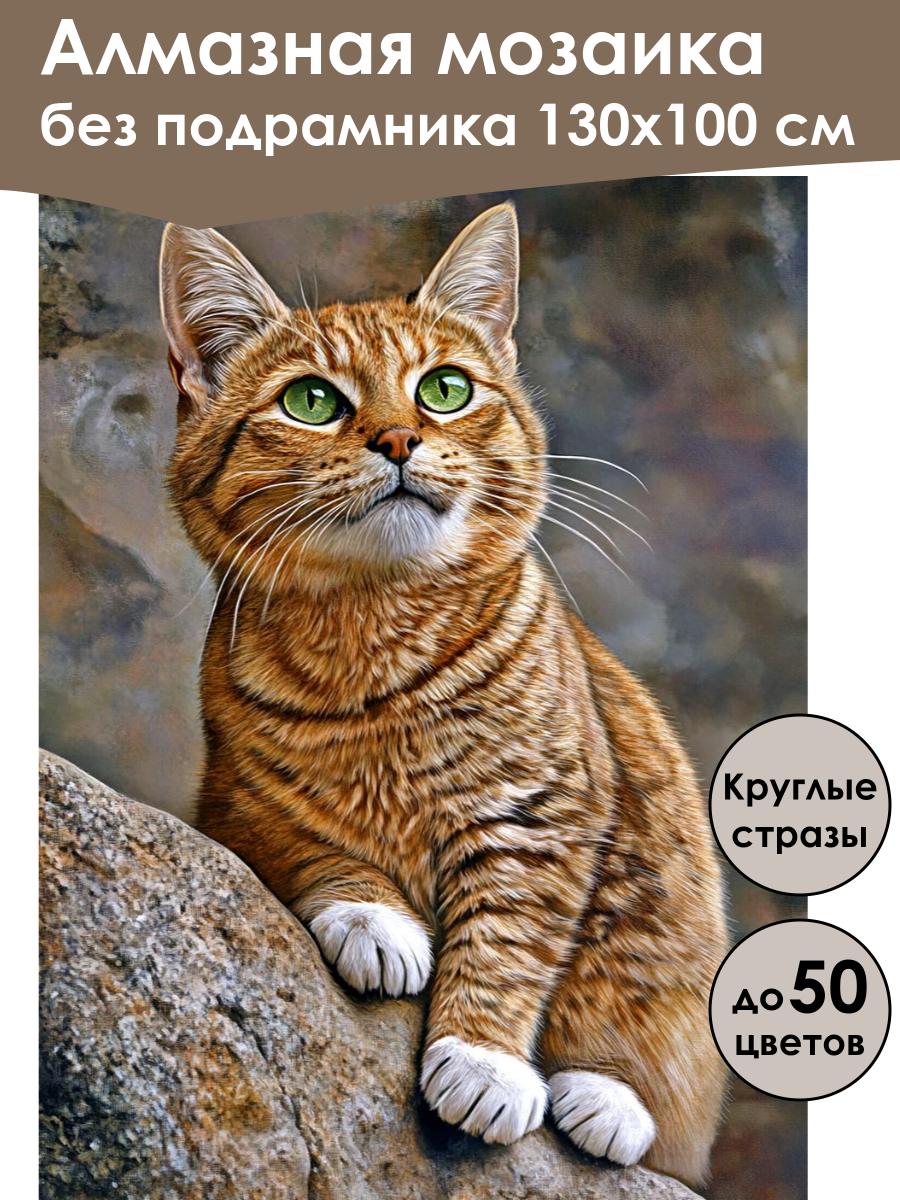 Алмазная мозаика
без подрамника 130х100 см

Круглые стразы

до 50 цветов