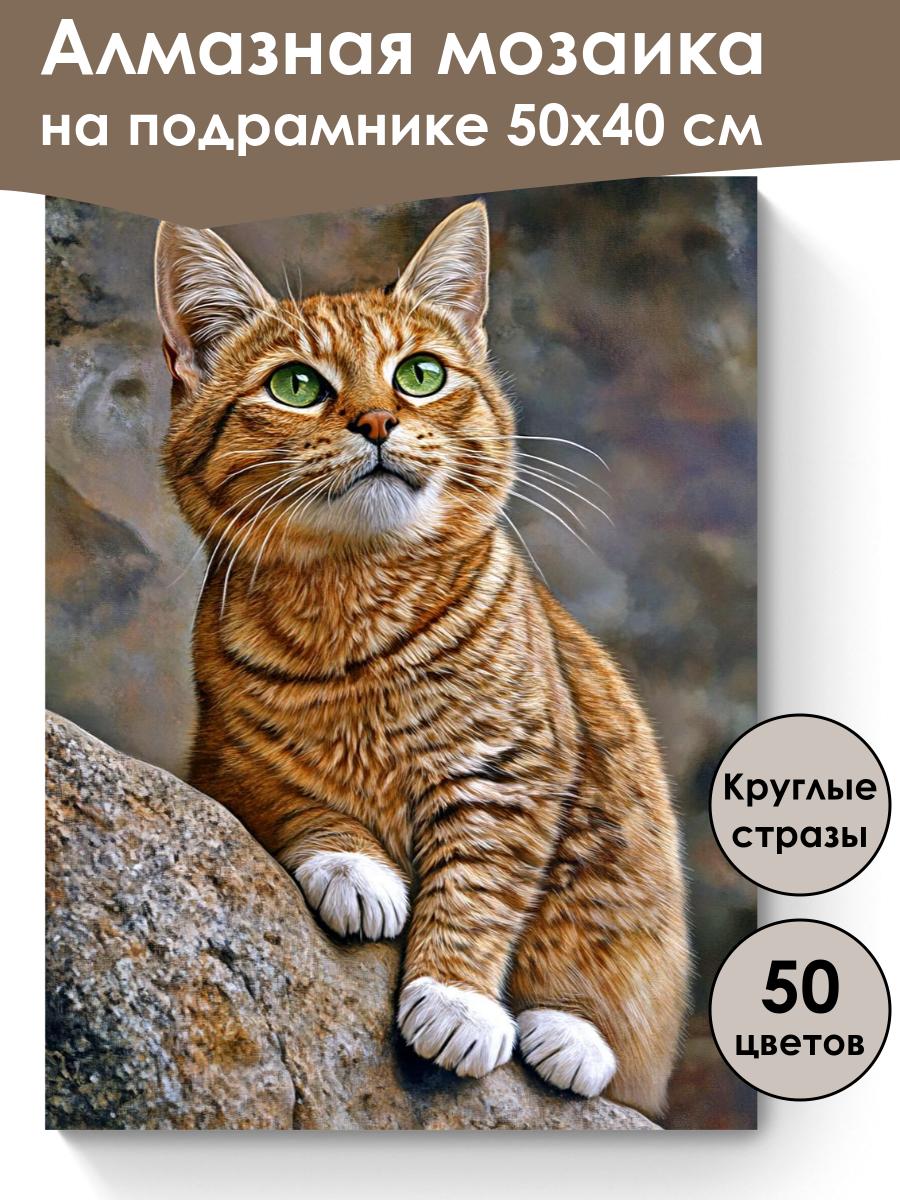 Алмазная мозаика на подрамнике 50х40 см

Круглые стразы

50 цветов