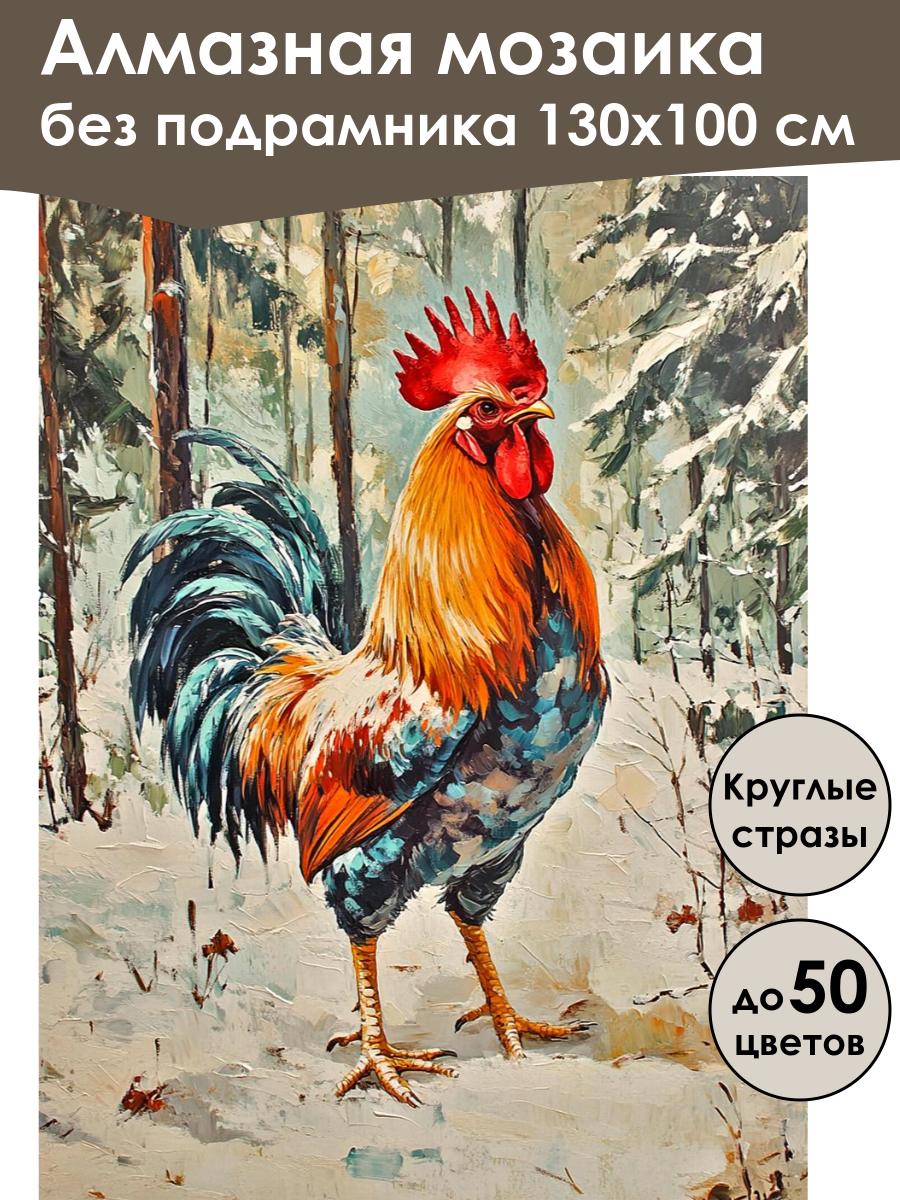 Алмазная мозаика
без подрамника 130х100 см

Круглые стразы

до 50 цветов