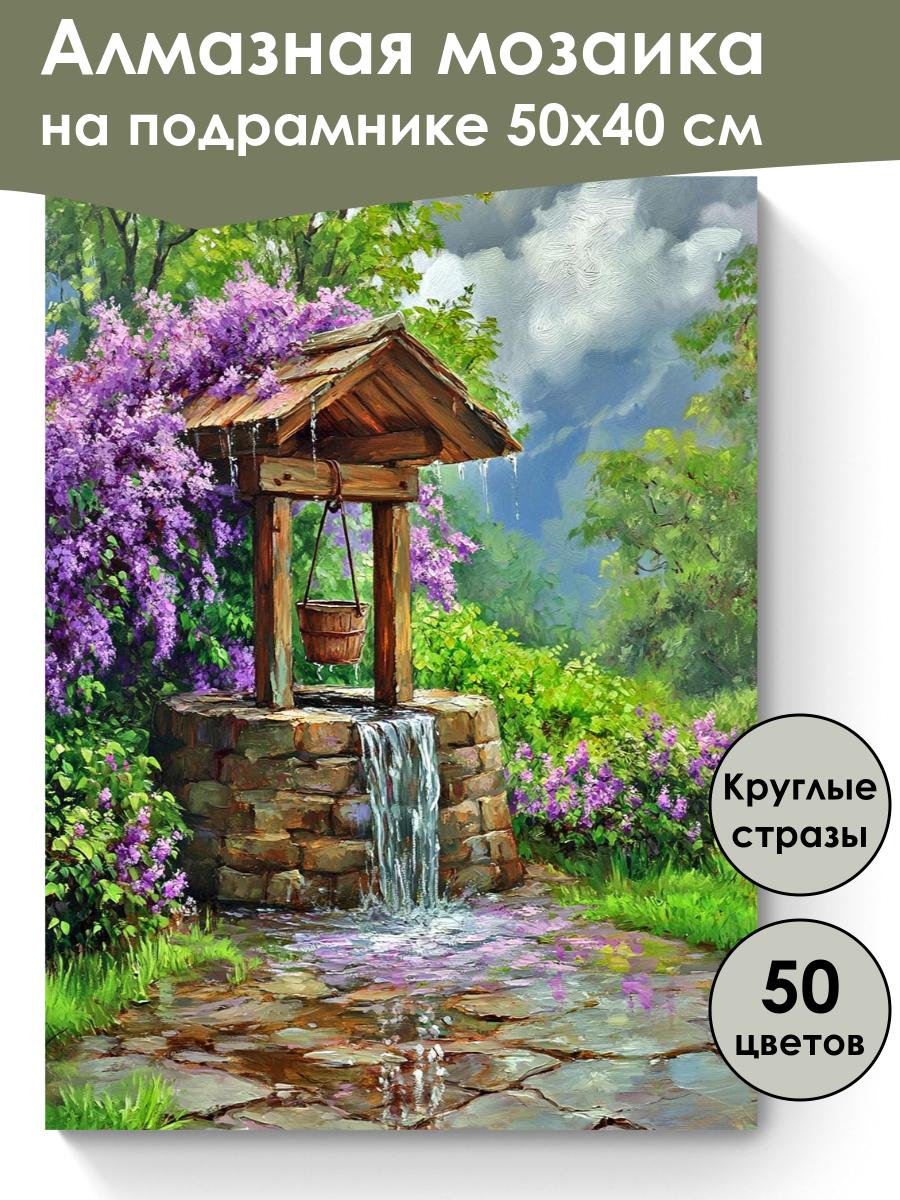 Алмазная мозаика на подрамнике 50х40 см

Круглые стразы

50 цветов