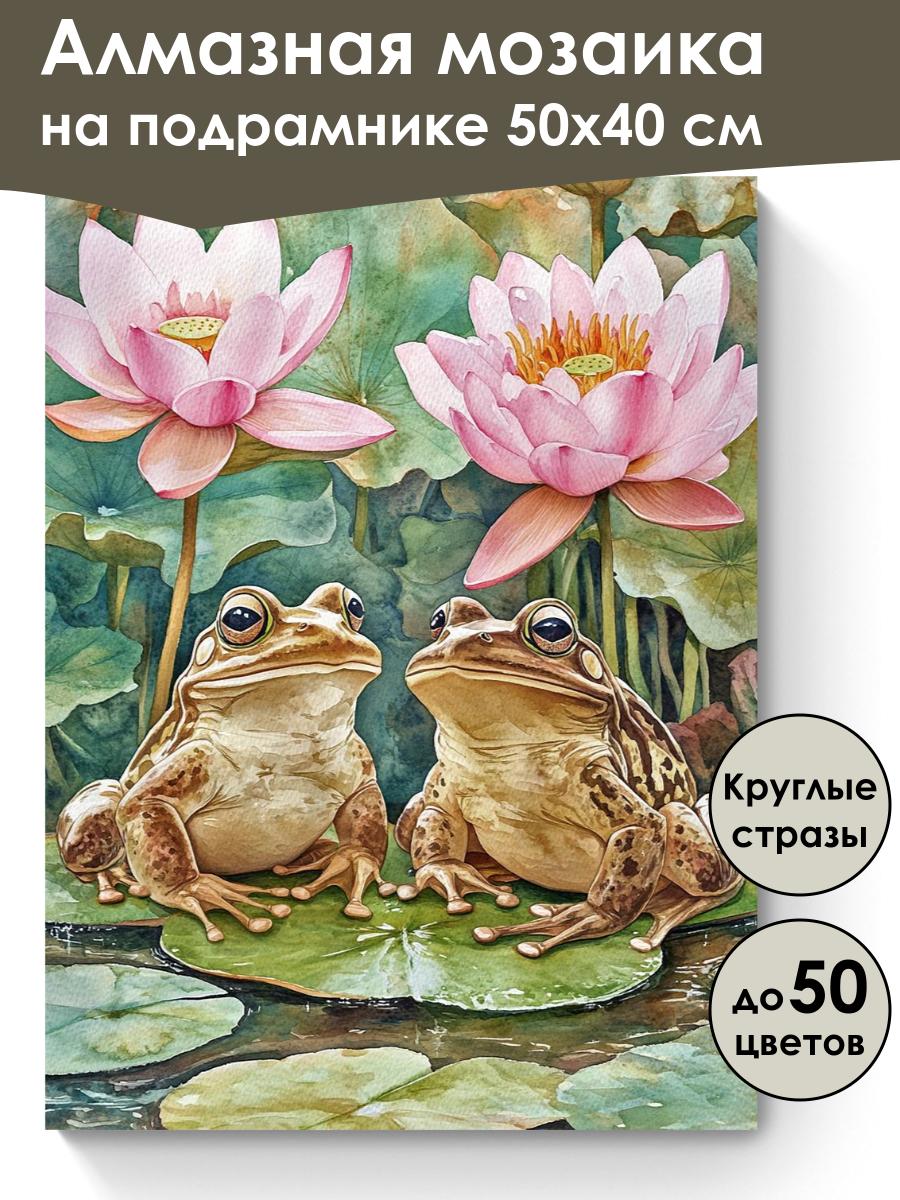 Алмазная мозаика на подрамнике 50х40 см

Круглые стразы

до 50 цветов