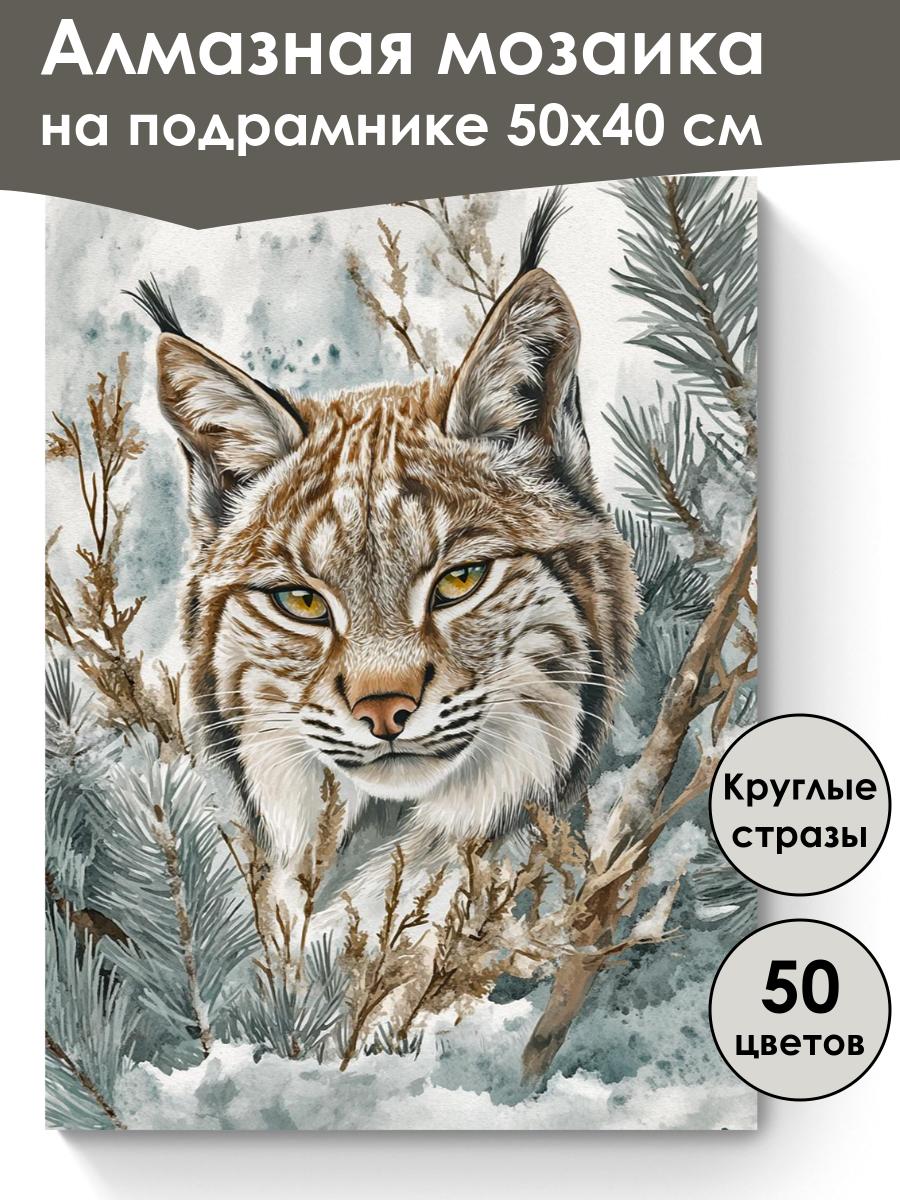 Алмазная мозаика
на подрамнике 50х40 см

Круглые
стразы

50
цветов