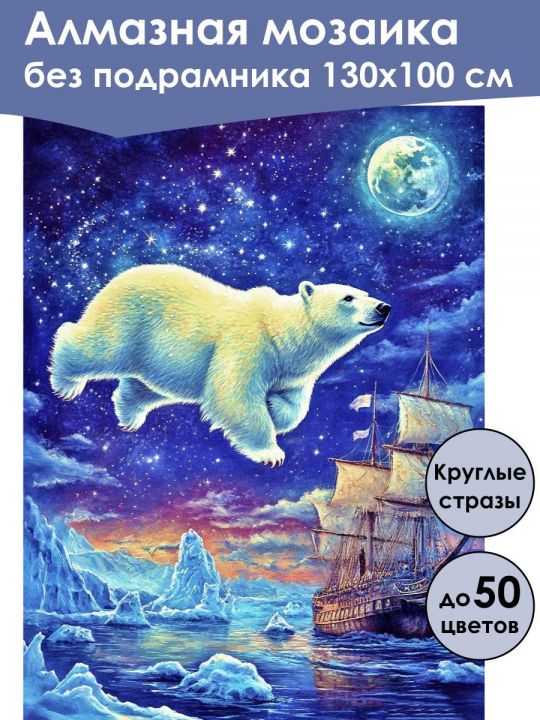 Алмазная мозаика
без подрамника 130х100 см

Круглые стразы

до 50 цветов