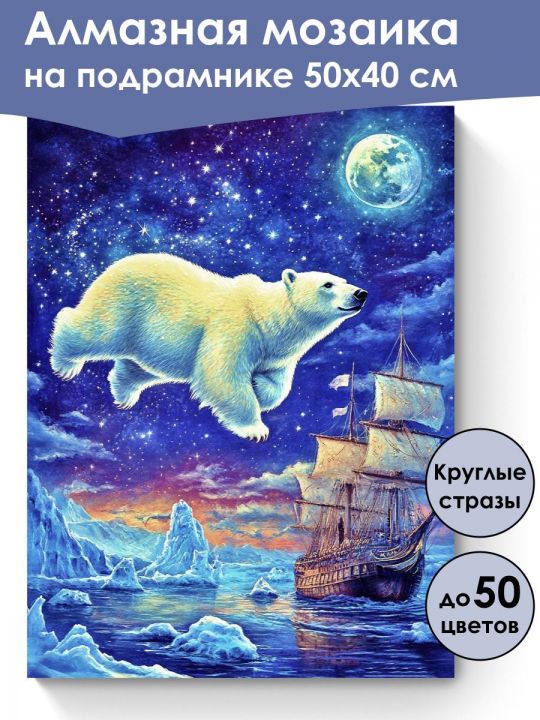 Алмазная мозаика
на подрамнике 50х40 см

Круглые стразы

до 50 цветов