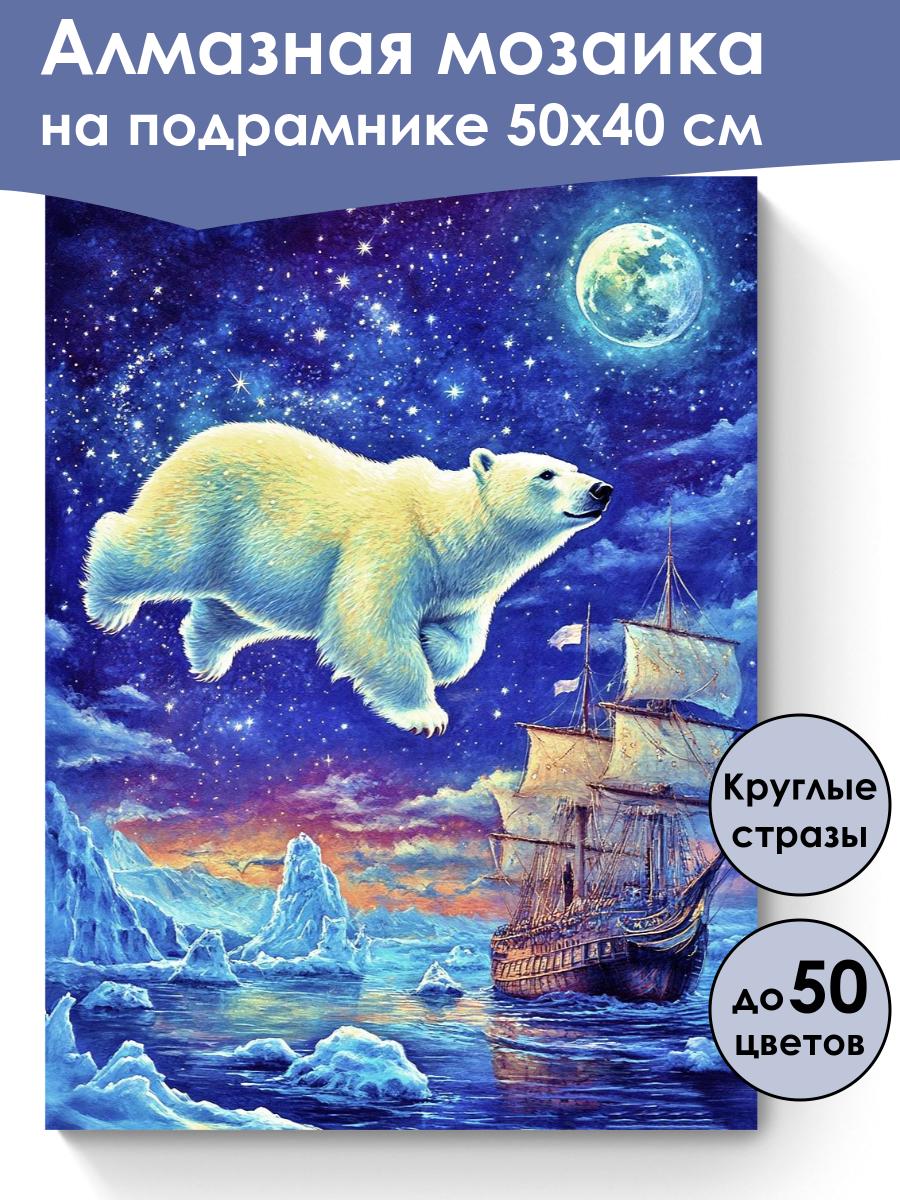 Алмазная мозаика на подрамнике 50х40 см

Круглые стразы

до 50 цветов