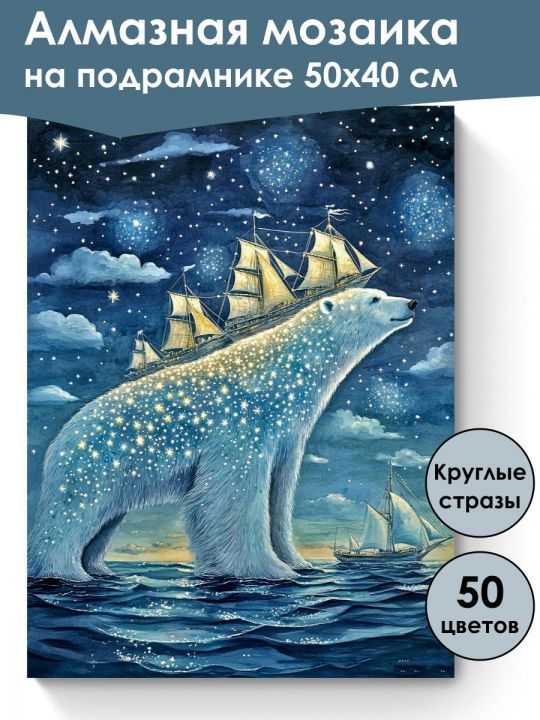 Алмазная мозаика на подрамнике 50х40 см

Круглые стразы

50 цветов