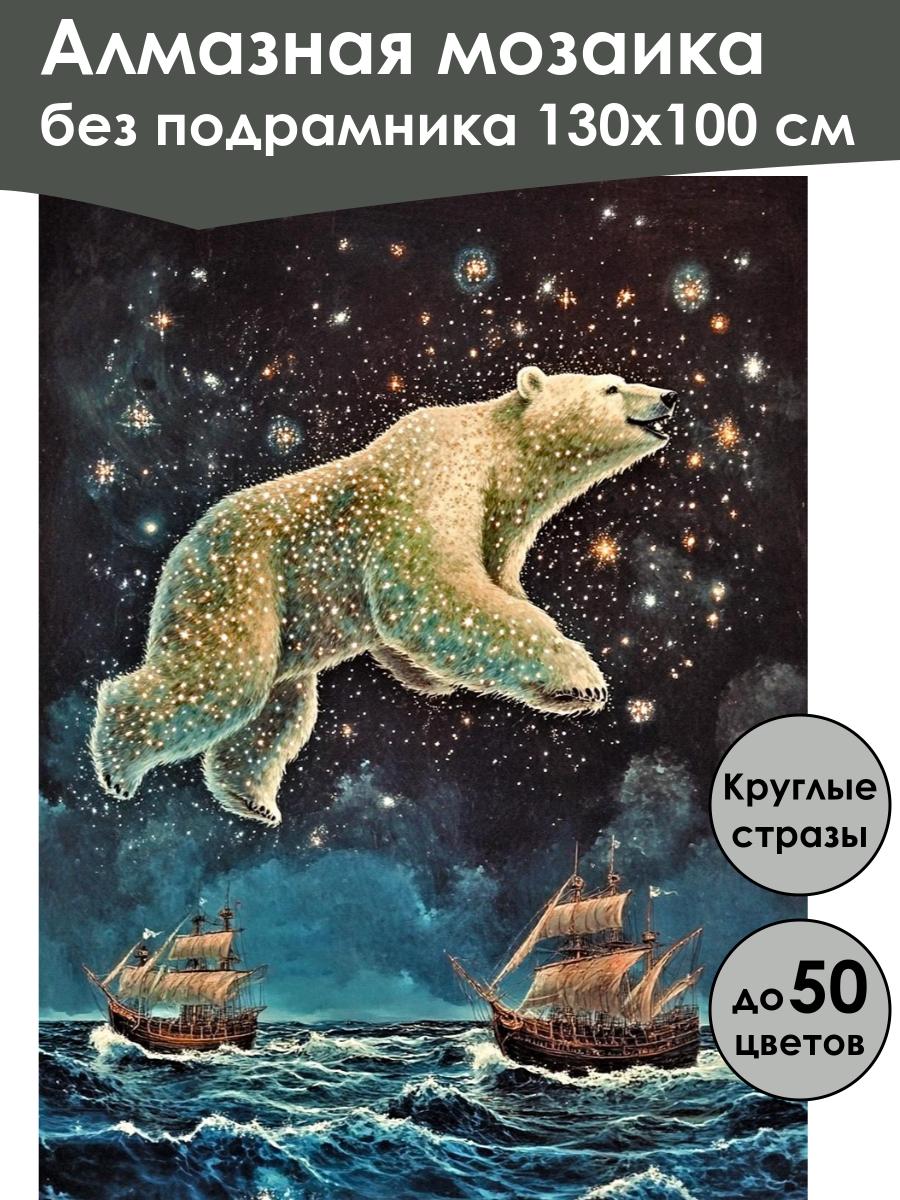 Алмазная мозаика
без подрамника 130х100 см

Круглые стразы

до 50 цветов