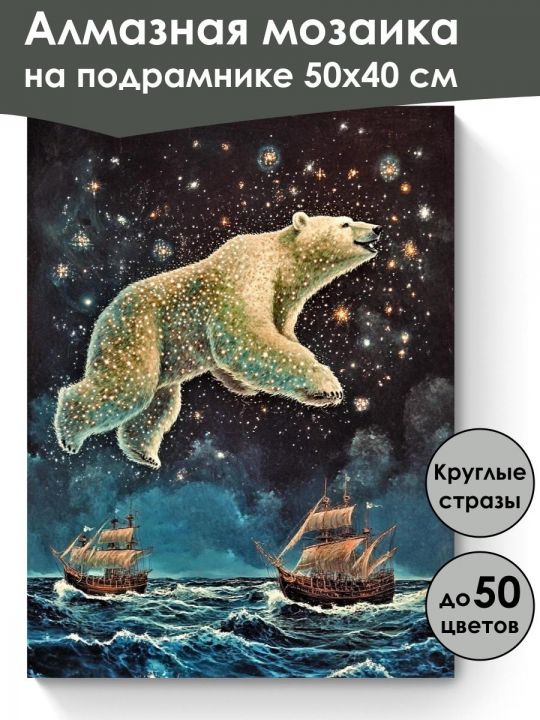 Алмазная мозаика
на подрамнике 50х40 см

Круглые стразы

до 50 цветов