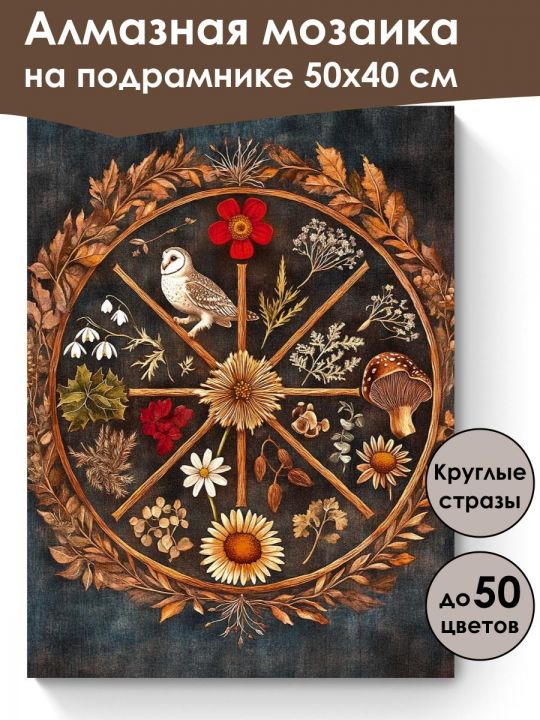 Алмазная мозаика
на подрамнике 50х40 см

Круглые стразы

до 50 цветов