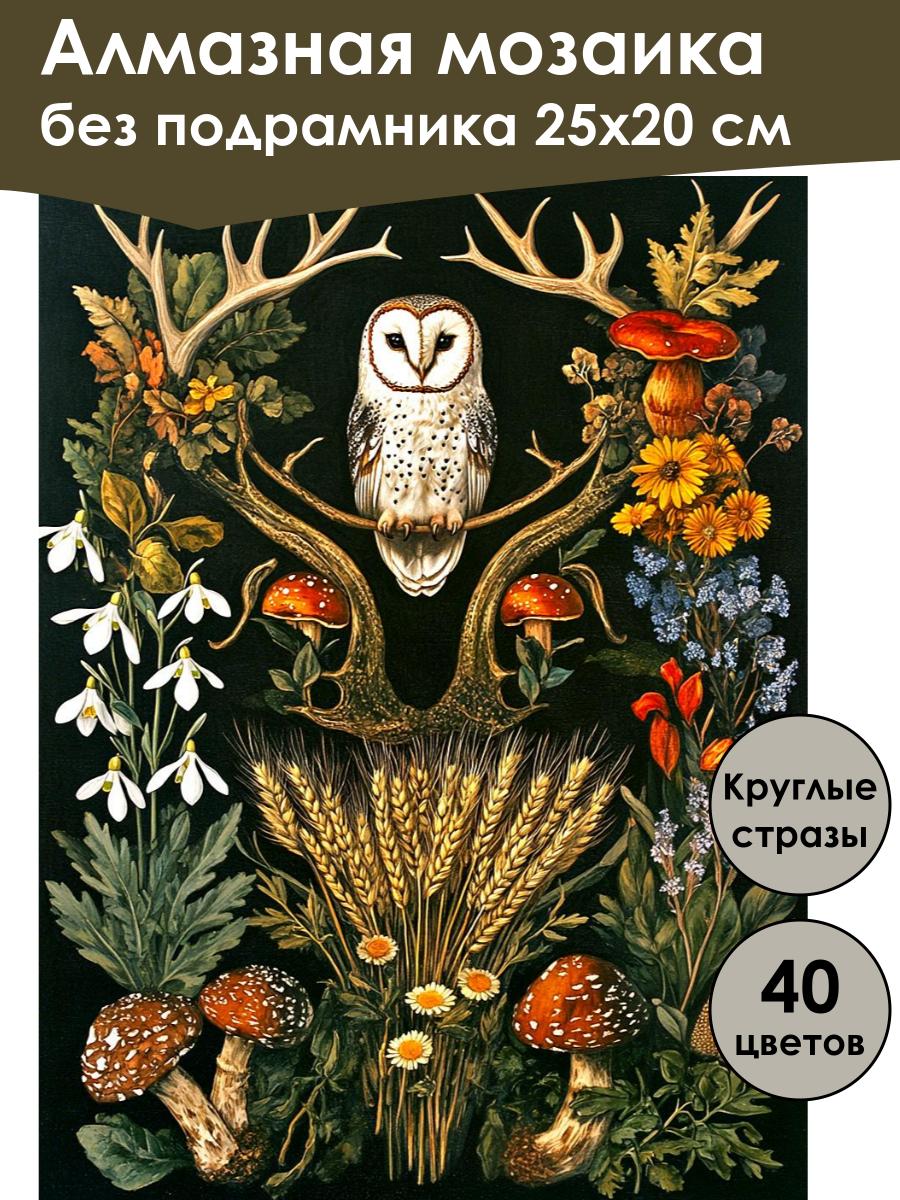 Алмазная мозаика без подрамника 25х20 см

Круглые стразы

40 цветов