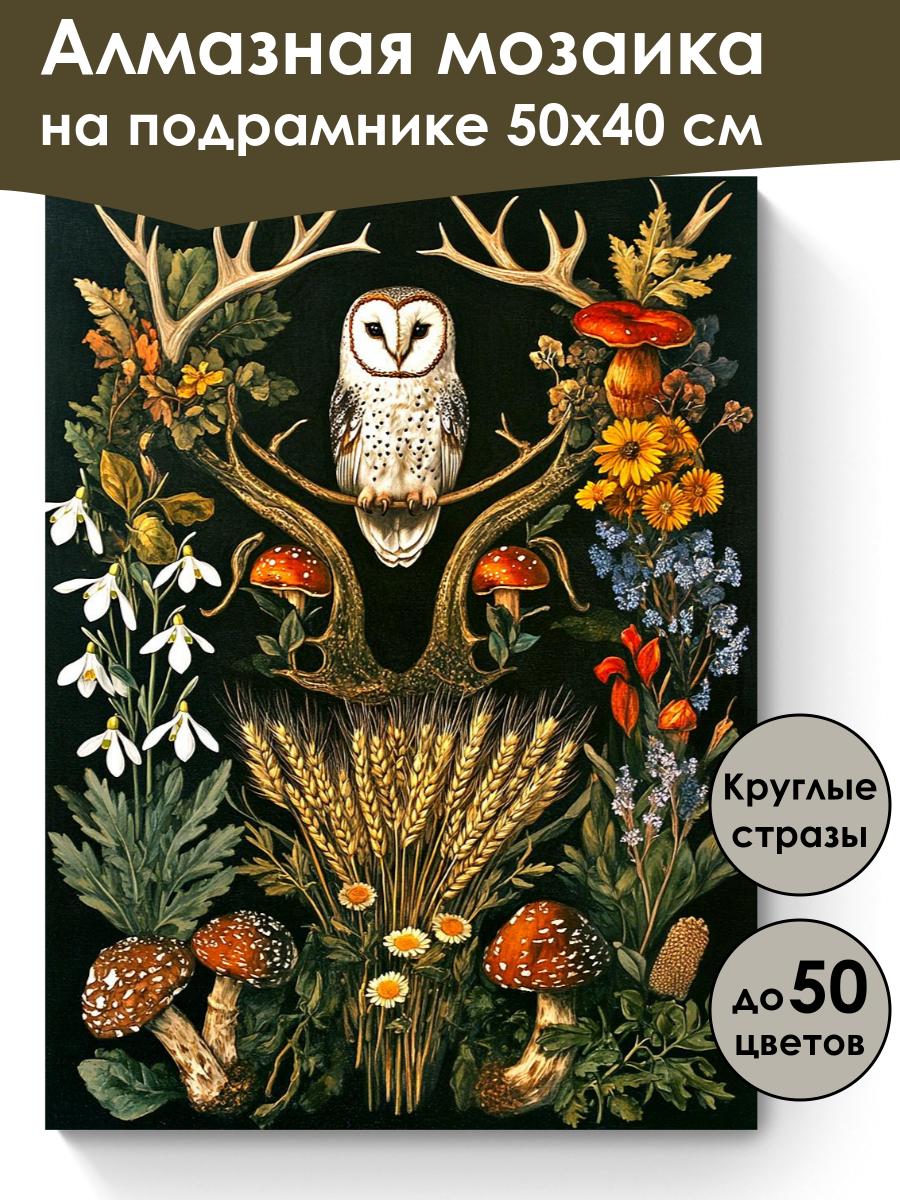 Алмазная мозаика на подрамнике 50х40 см

Круглые стразы

до 50 цветов