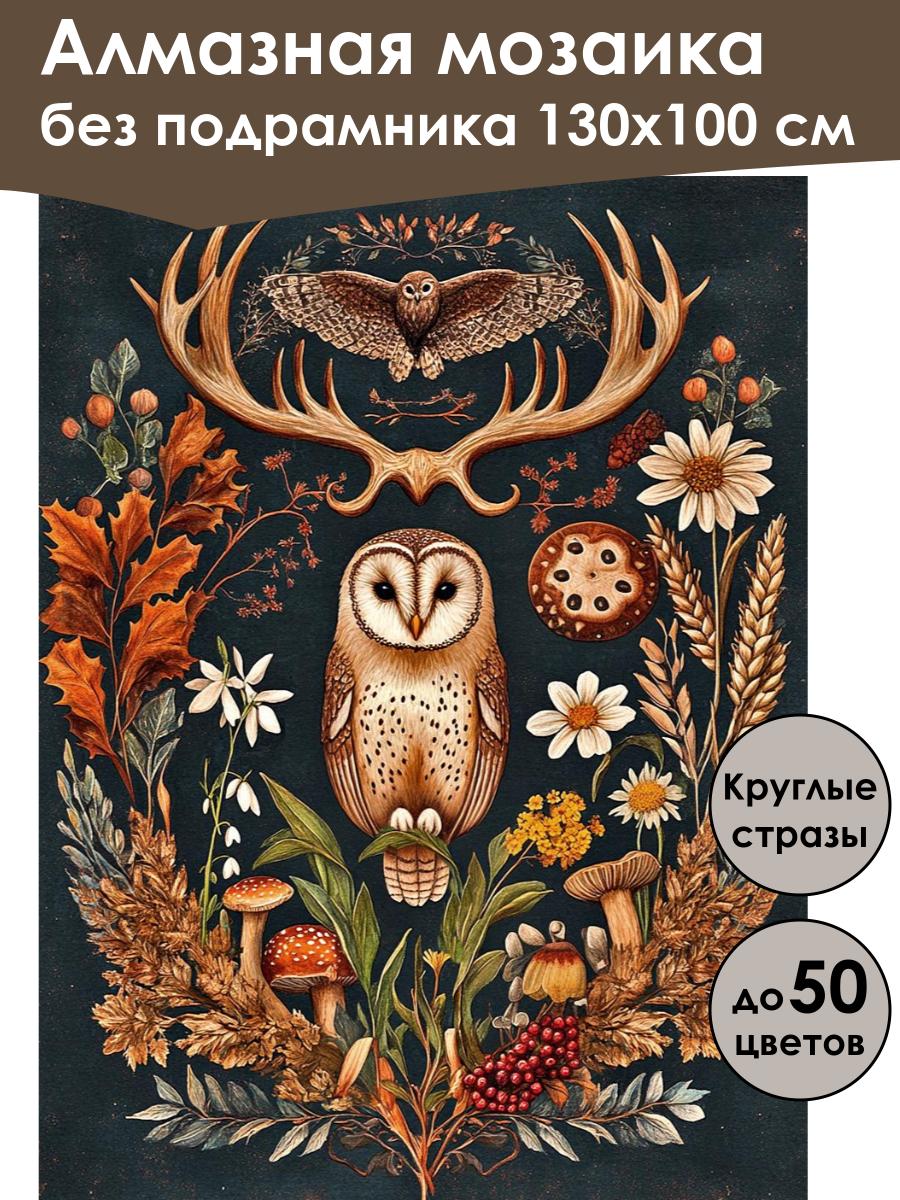 Алмазная мозаика
без подрамника 130х100 см

Круглые стразы

до 50 цветов