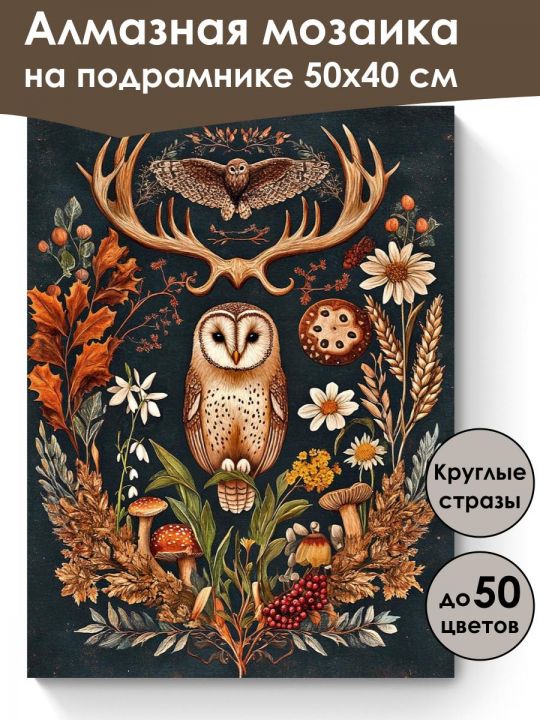 Алмазная мозаика
на подрамнике 50х40 см

Круглые стразы

до 50 цветов