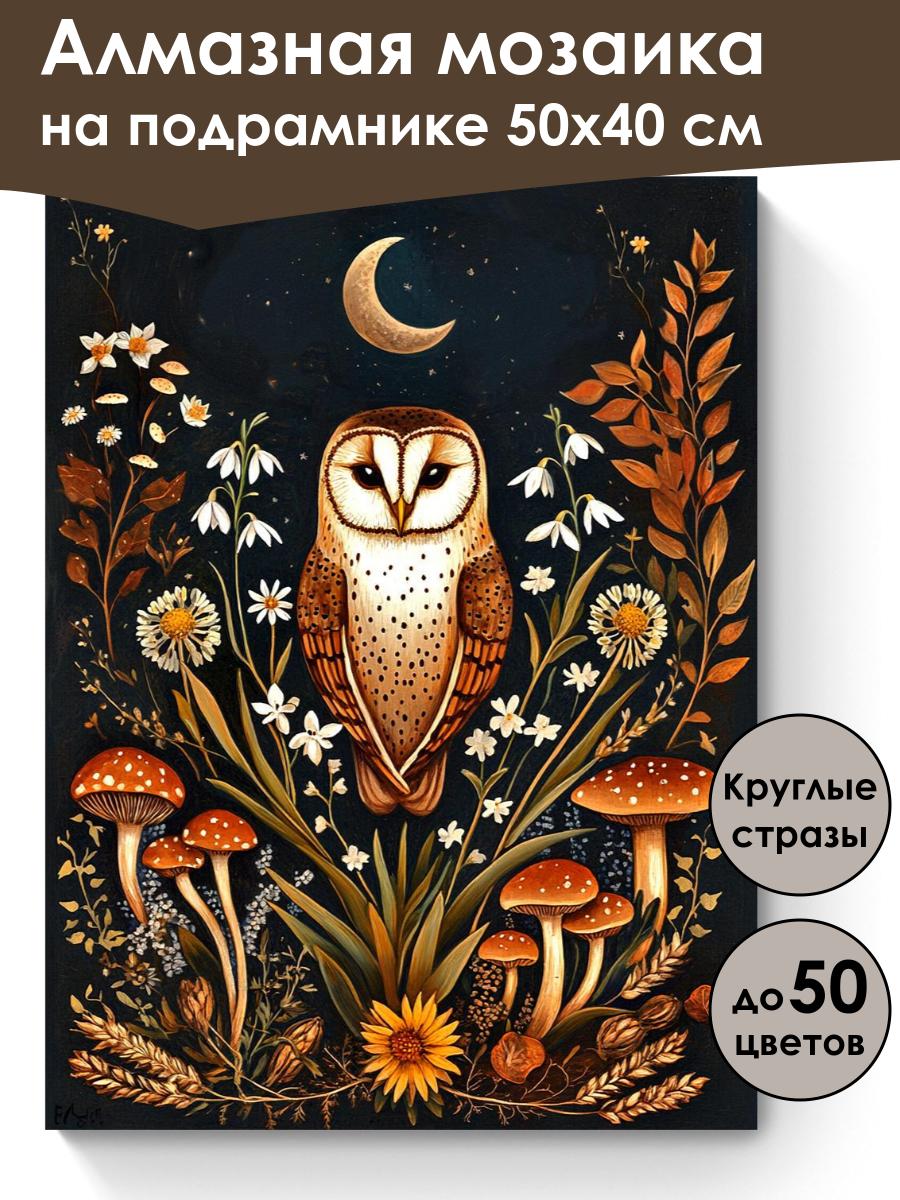 Алмазная мозаика
на подрамнике 50х40 см

Круглые стразы

до 50 цветов