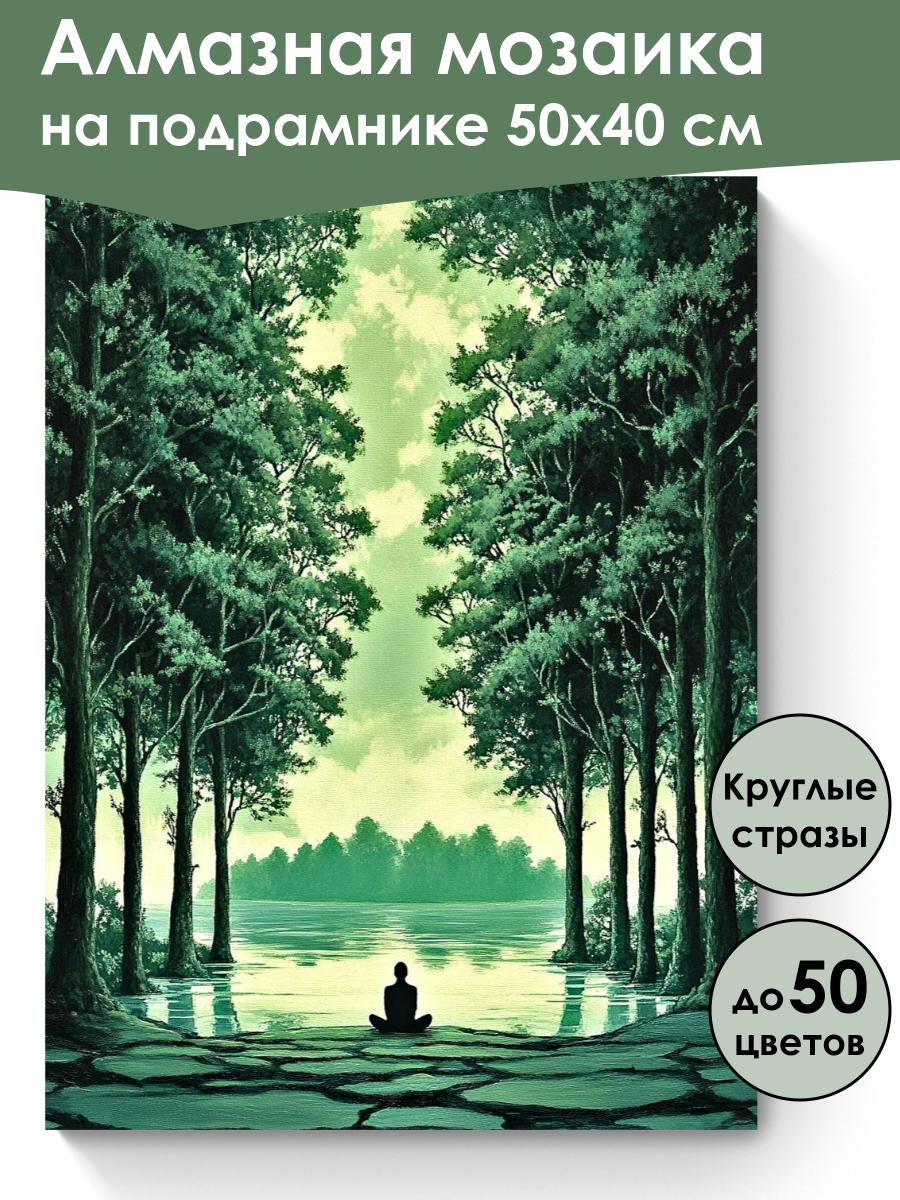 Алмазная мозаика на подрамнике 50х40 см

Круглые стразы

до 50 цветов