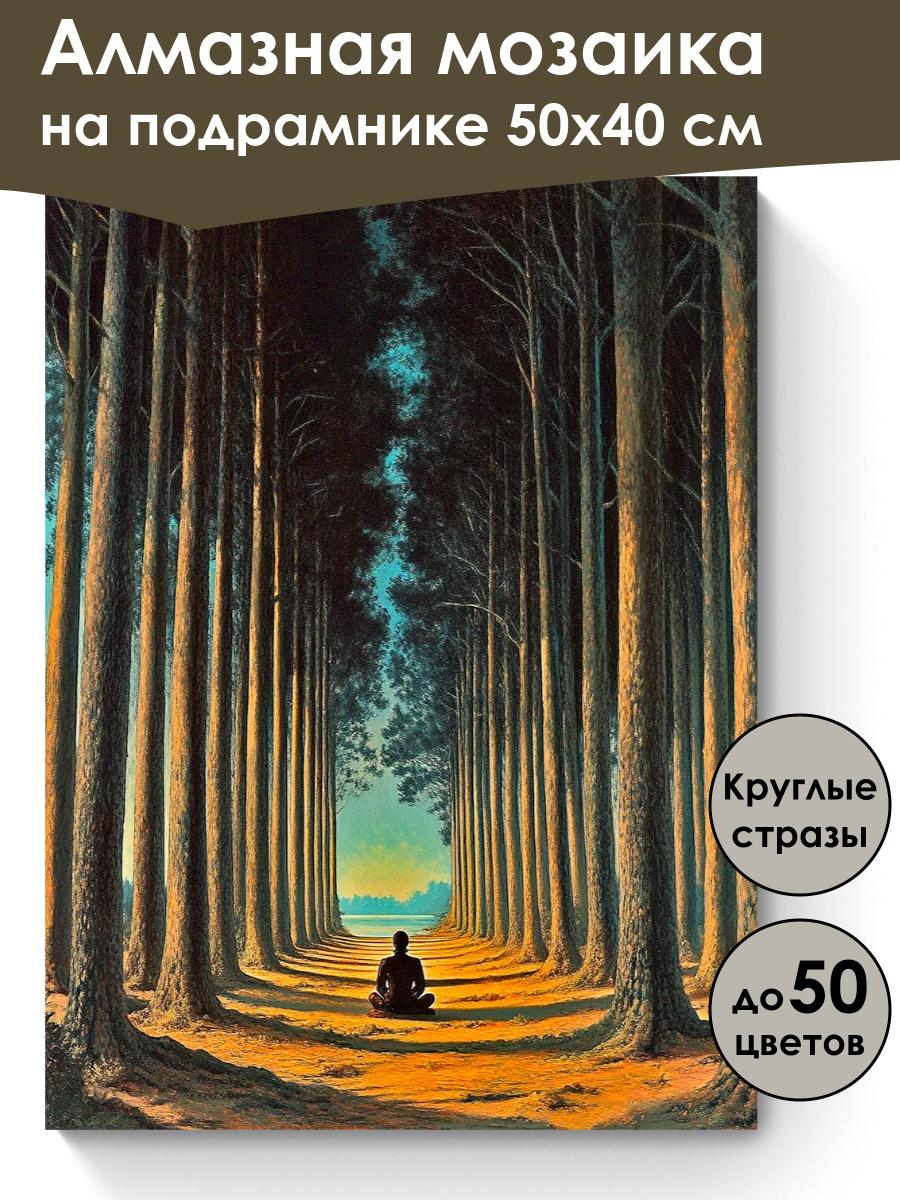 Алмазная мозаика на подрамнике 50х40 см

Круглые стразы

до 50 цветов