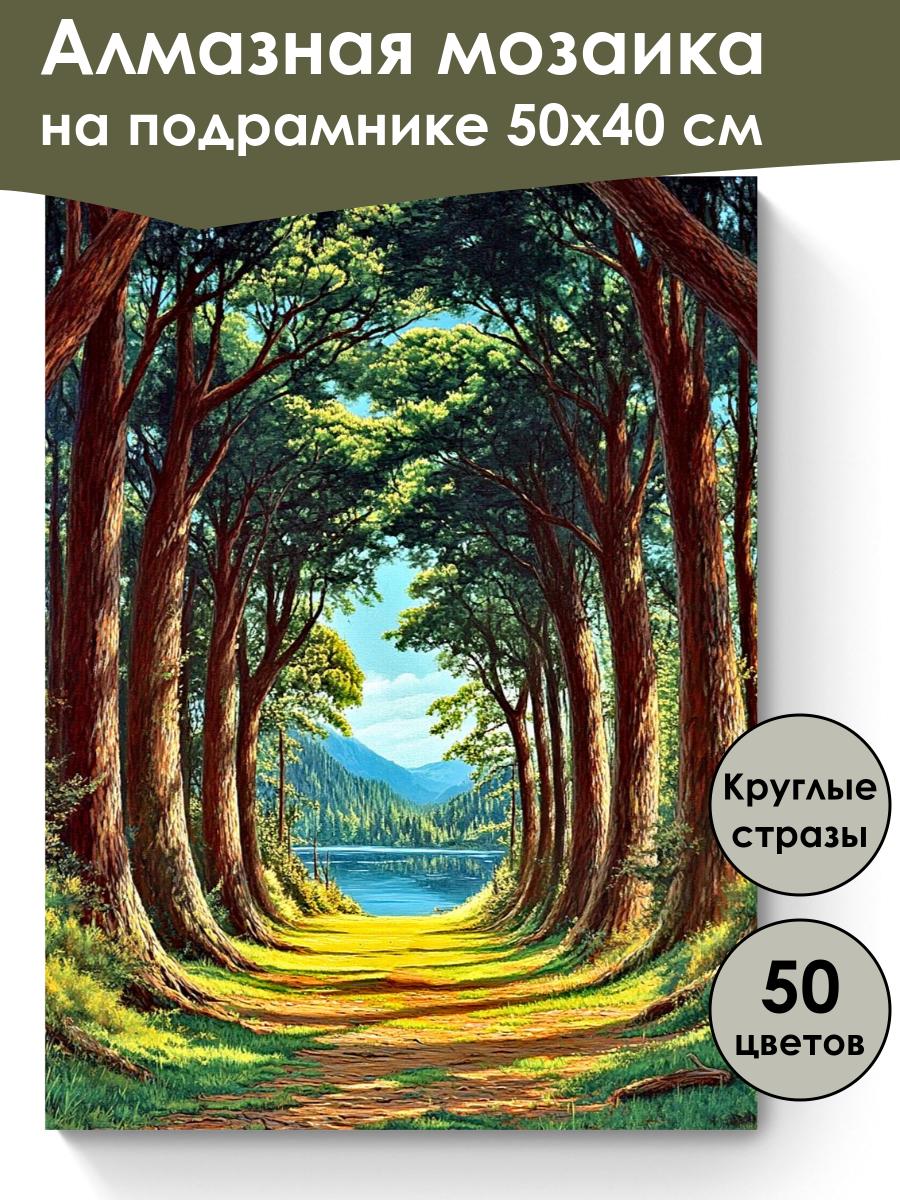 Алмазная мозаика на подрамнике 50х40 см

Круглые стразы

50 цветов