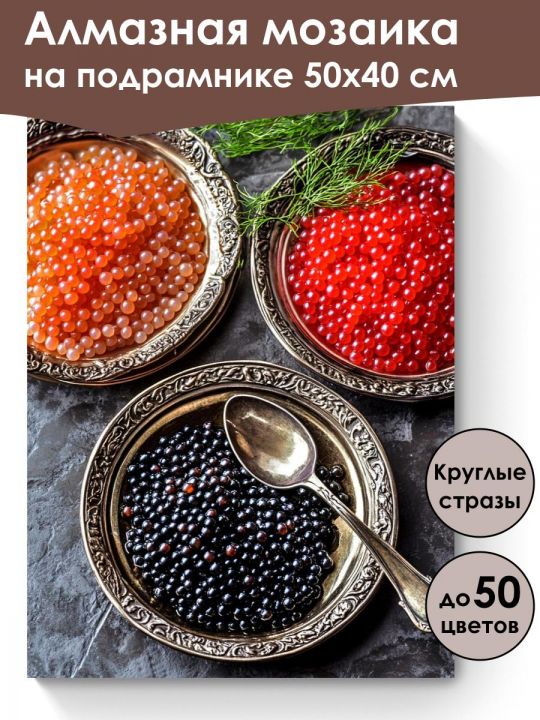 Алмазная мозаика
на подрамнике 50х40 см

Круглые стразы

до 50 цветов