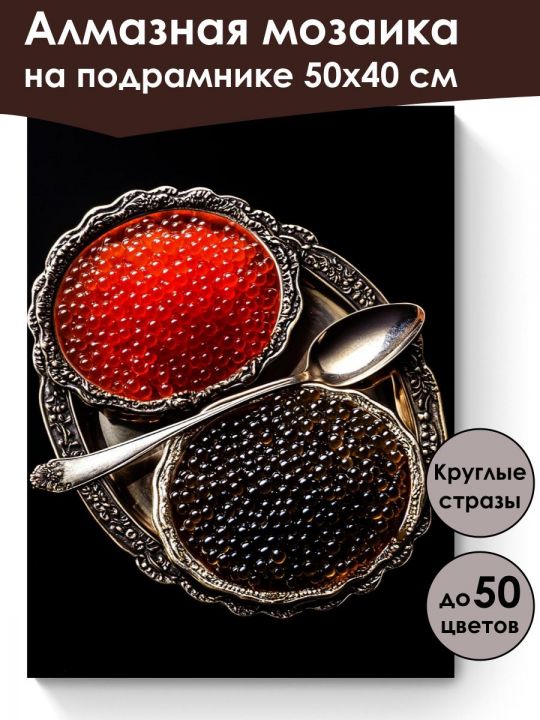 Алмазная мозаика на подрамнике 50х40 см

Круглые стразы

до 50 цветов