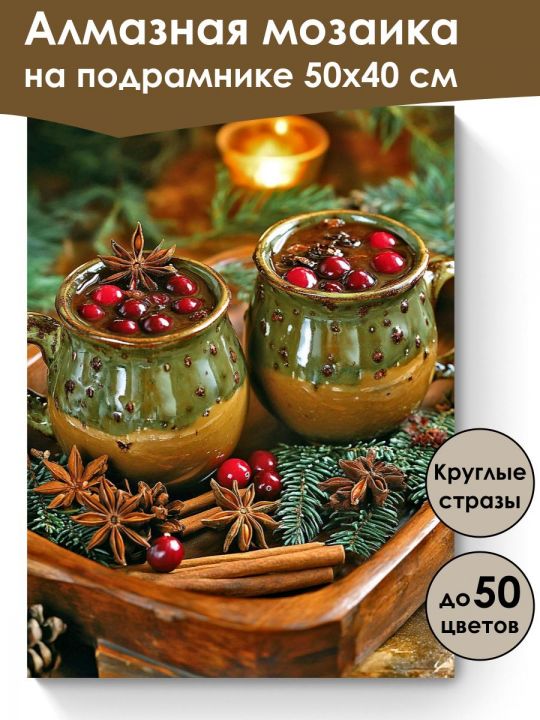 Алмазная мозаика
на подрамнике 50х40 см

Круглые стразы

до 50 цветов