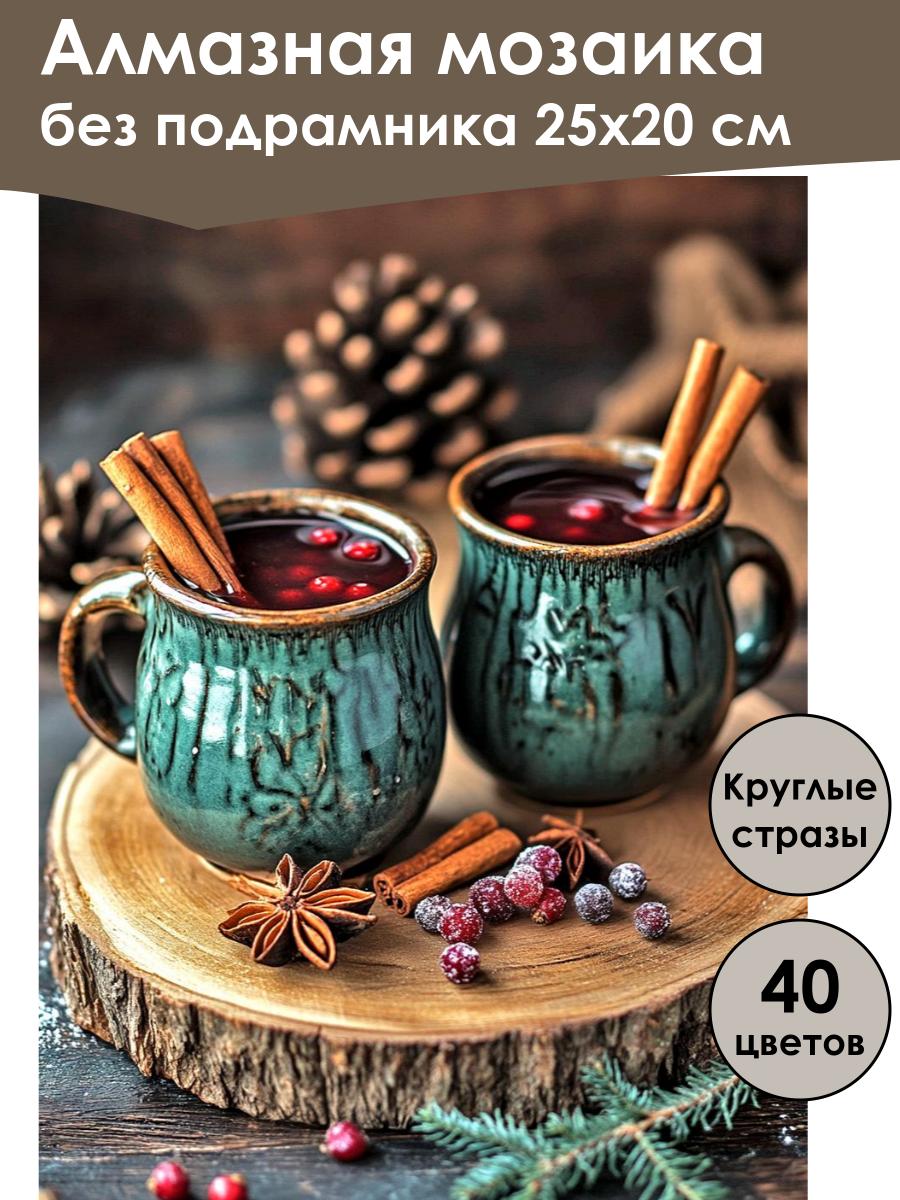 Алмазная мозаика
без подрамника 25х20 см

Круглые стразы

40 цветов