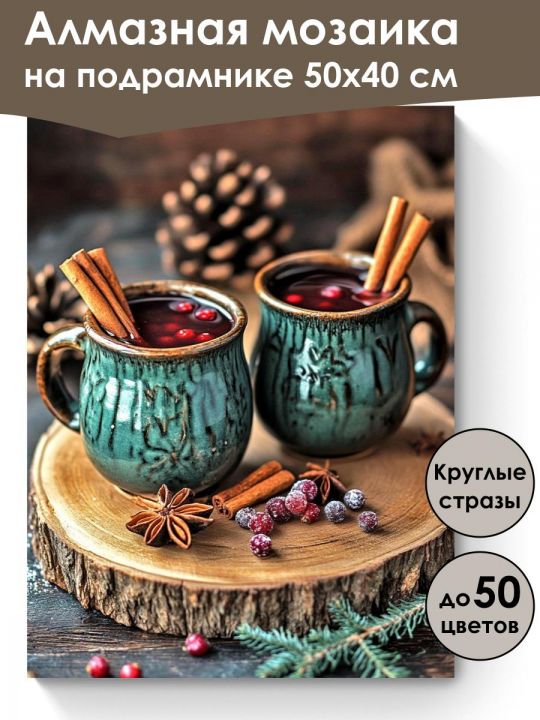 Алмазная мозаика
на подрамнике 50х40 см

Круглые стразы

до 50 цветов