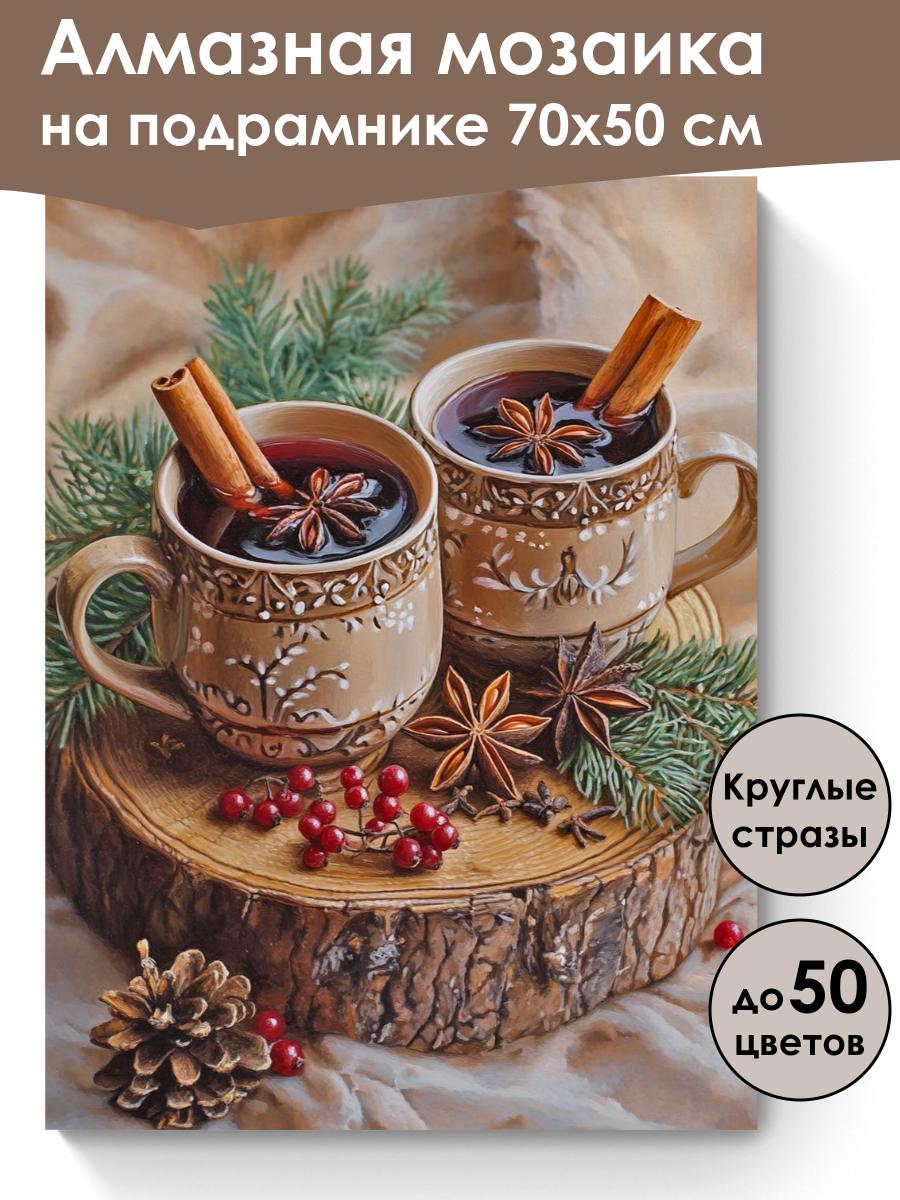 Алмазная мозаика на подрамнике 70х50 см

Круглые стразы

до 50 цветов