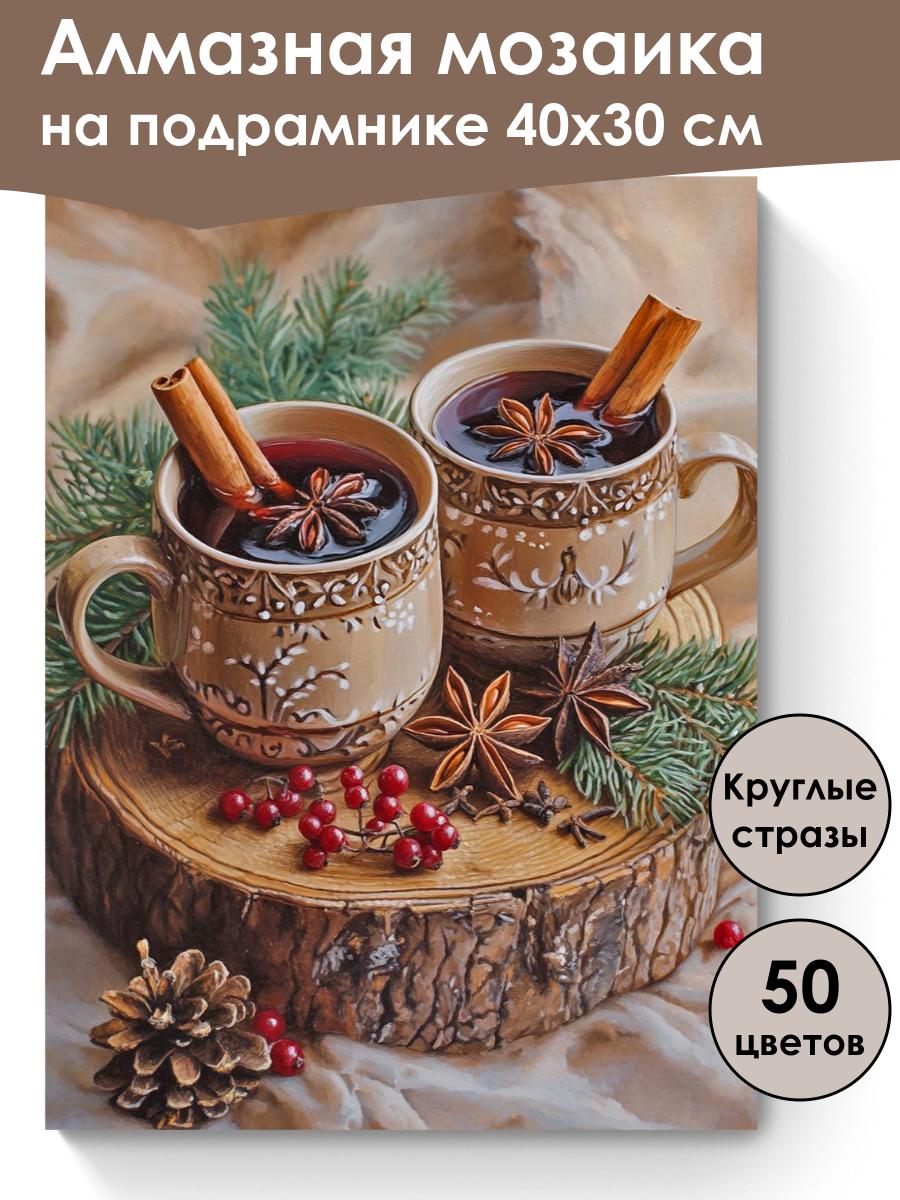 Алмазная мозаика на подрамнике 40х30 см

Круглые стразы

50 цветов