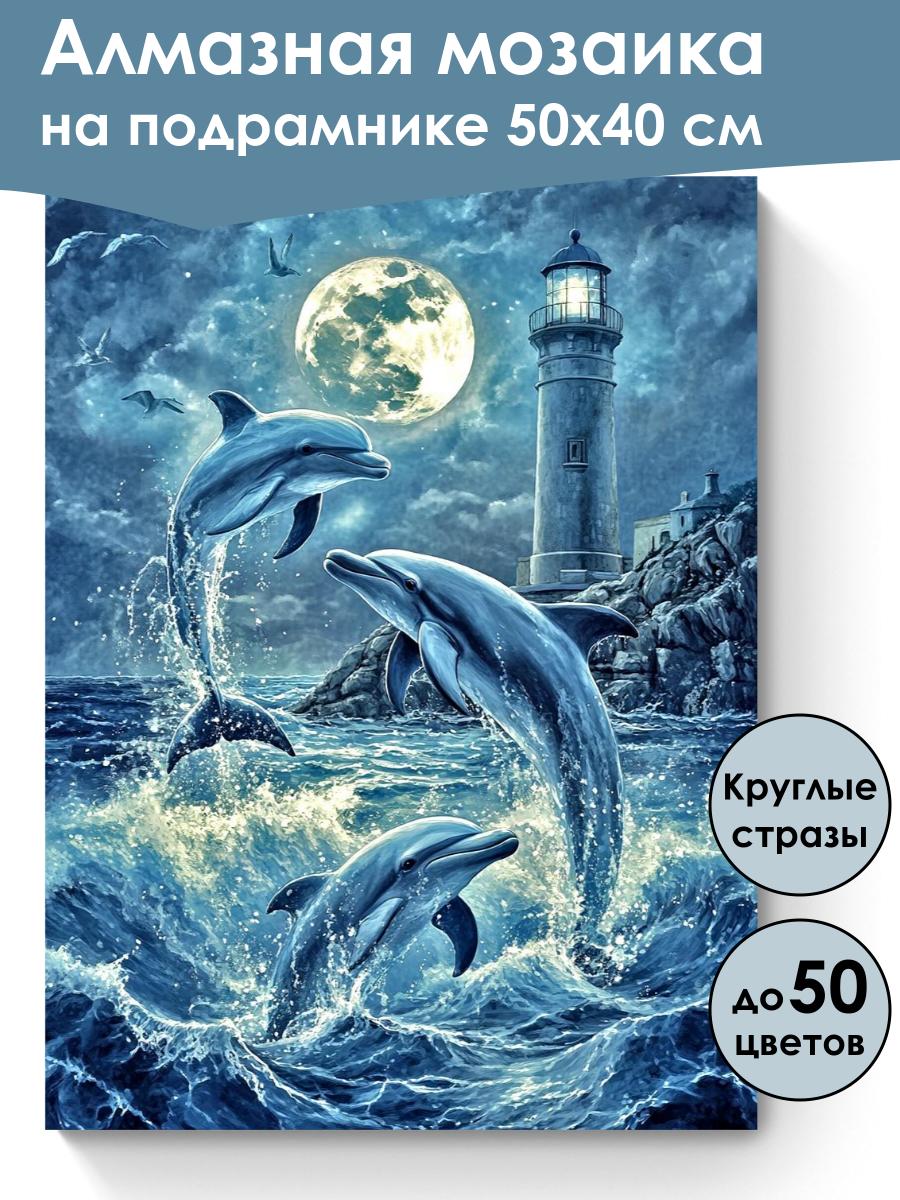 Алмазная мозаика на подрамнике 50х40 см

Круглые стразы

до 50 цветов