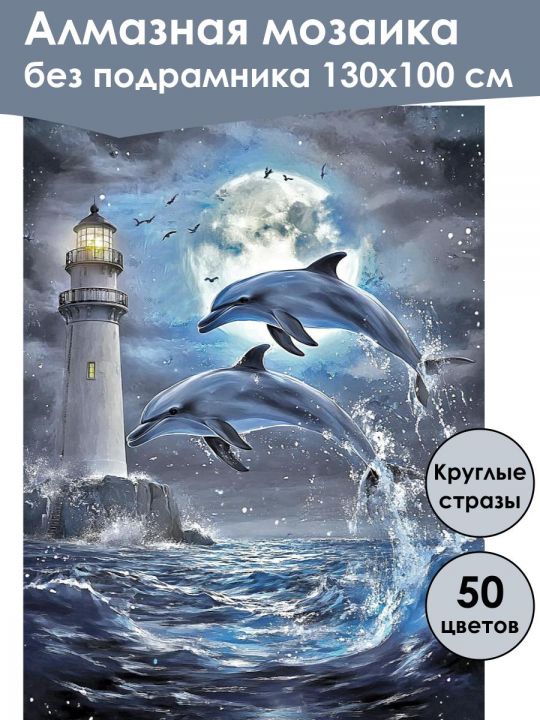 Алмазная мозаика без подрамника 130x100 см

Круглые стразы

50 цветов