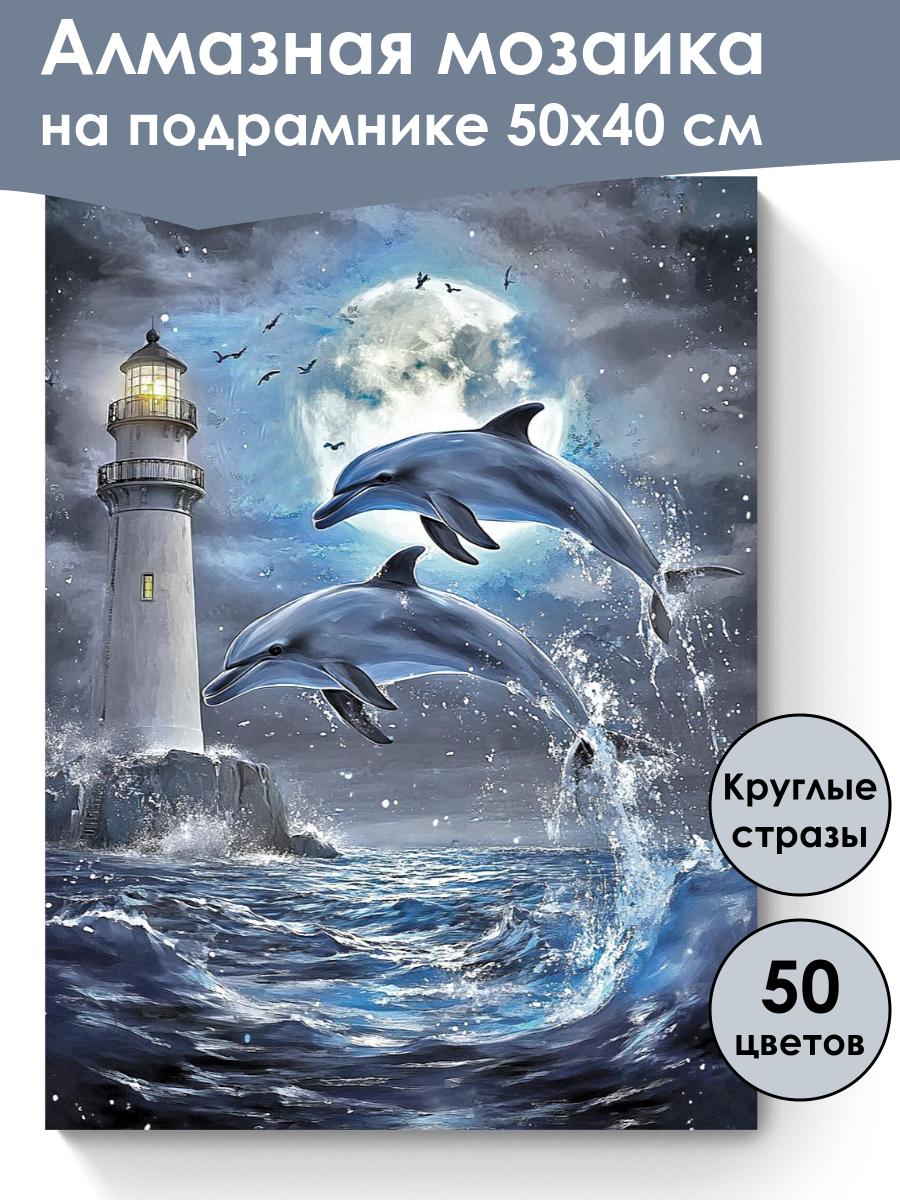 Алмазная мозаика
на подрамнике 50х40 см

Круглые стразы

50 цветов