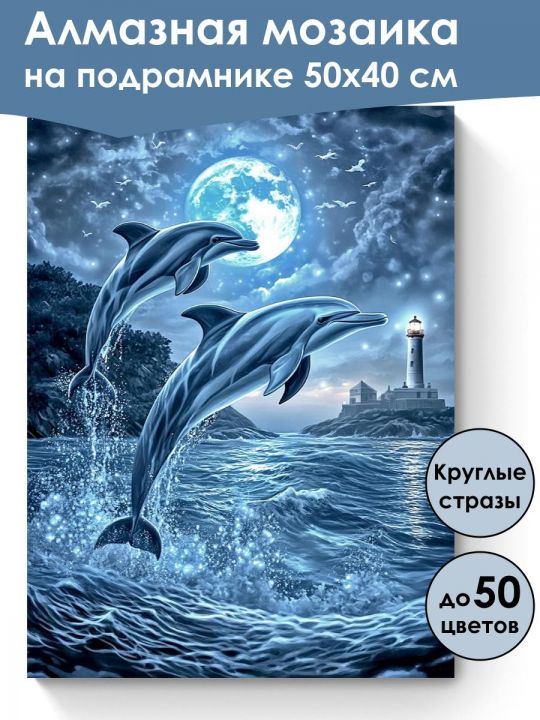 Алмазная мозаика
на подрамнике 50х40 см

Круглые стразы

до 50 цветов