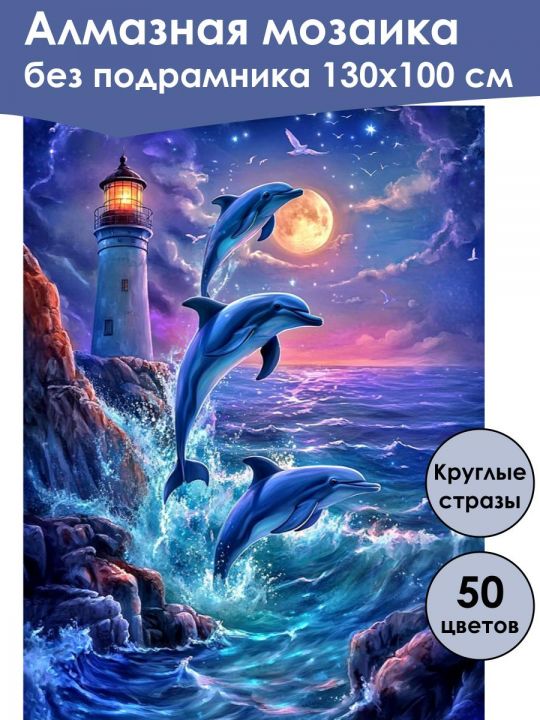 Алмазная мозаика
без подрамника 130х100 см

Круглые стразы

50 цветов