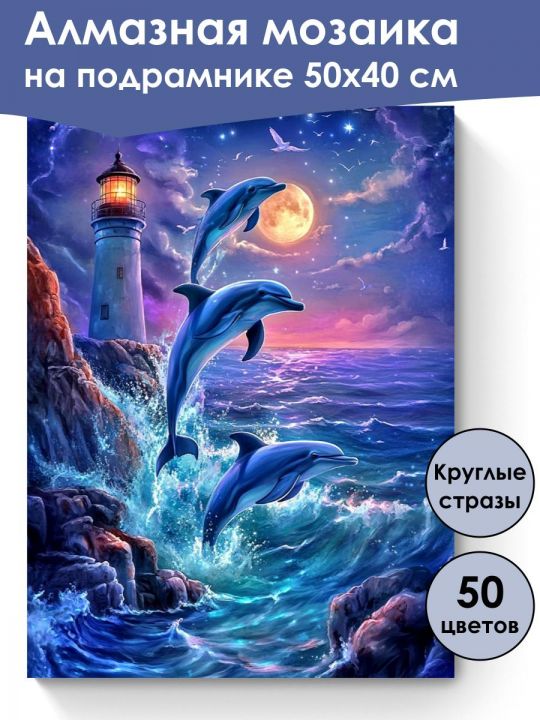 Алмазная мозаика
на подрамнике 50х40 см

Круглые стразы

50 цветов