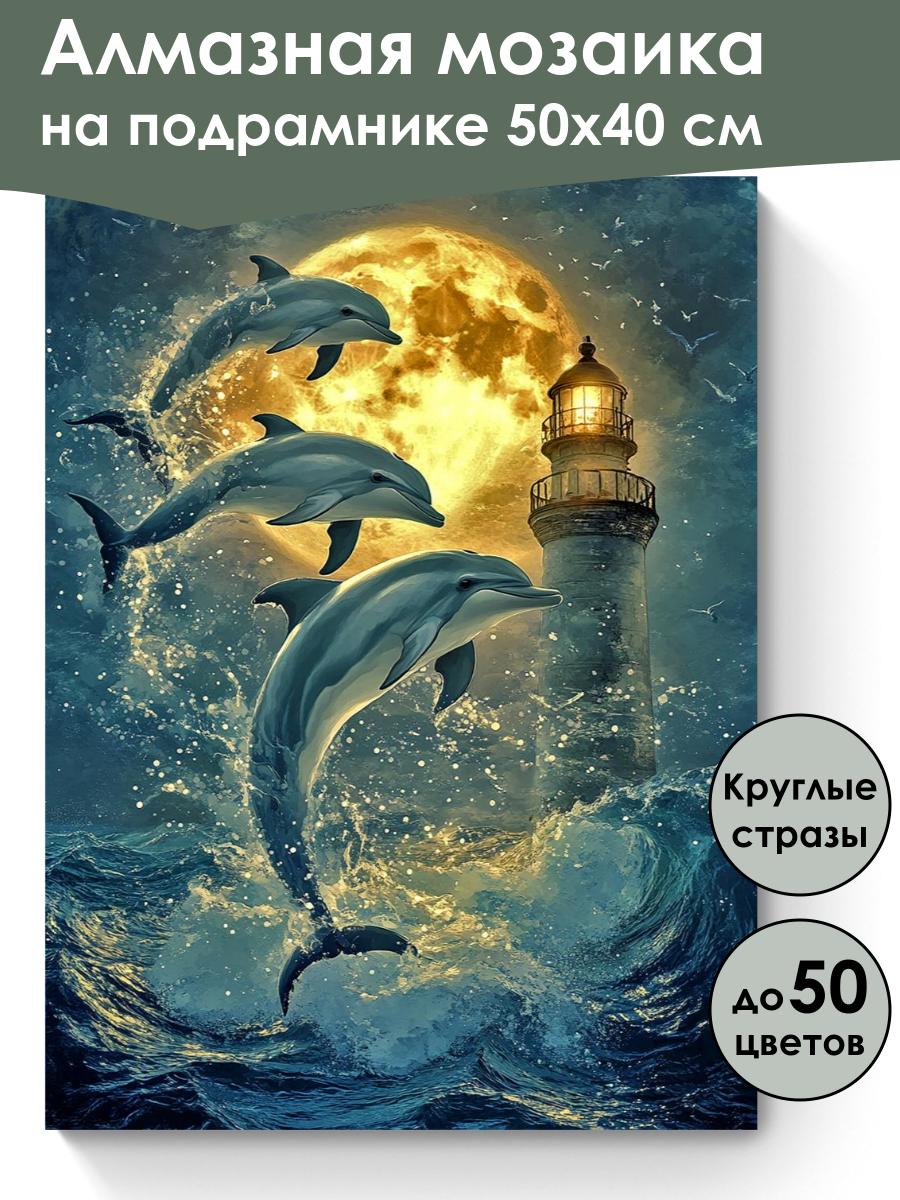 Алмазная мозаика
на подрамнике 50х40 см

Круглые стразы

до 50 цветов