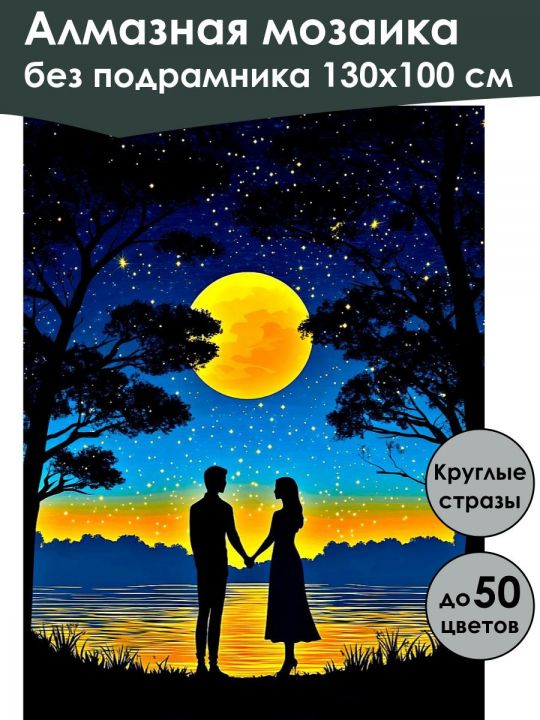 Алмазная мозаика
без подрамника 130х100 см

Круглые стразы

до 50 цветов