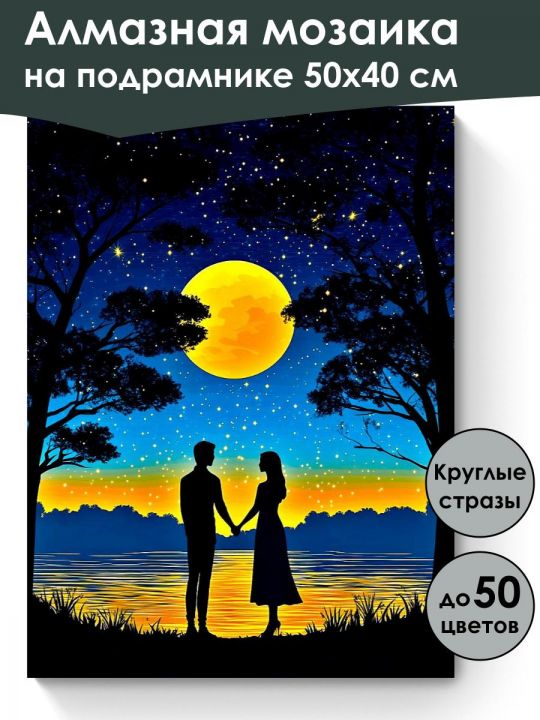 Алмазная мозаика
на подрамнике 50х40 см

Круглые стразы

до 50 цветов