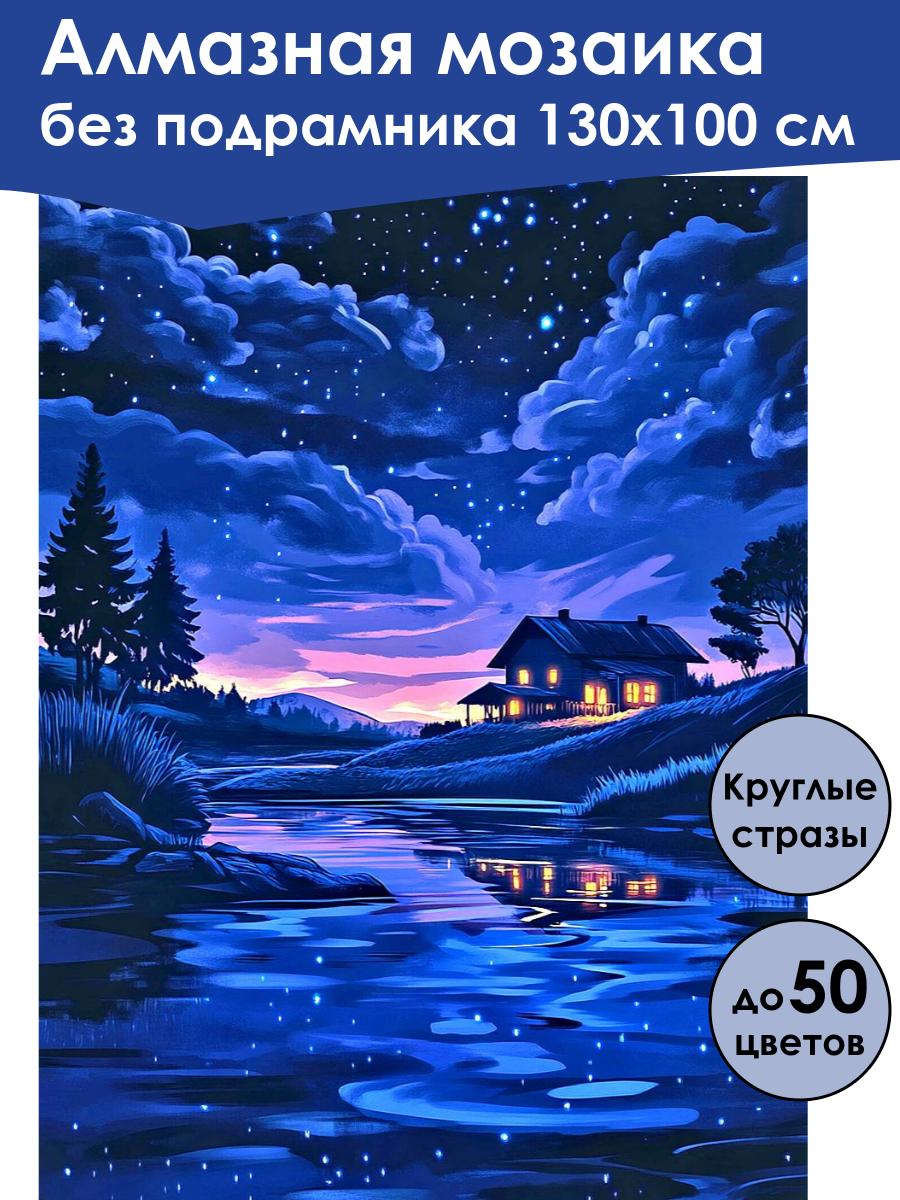 Алмазная мозаика
без подрамника 130х100 см

Круглые стразы

до 50 цветов