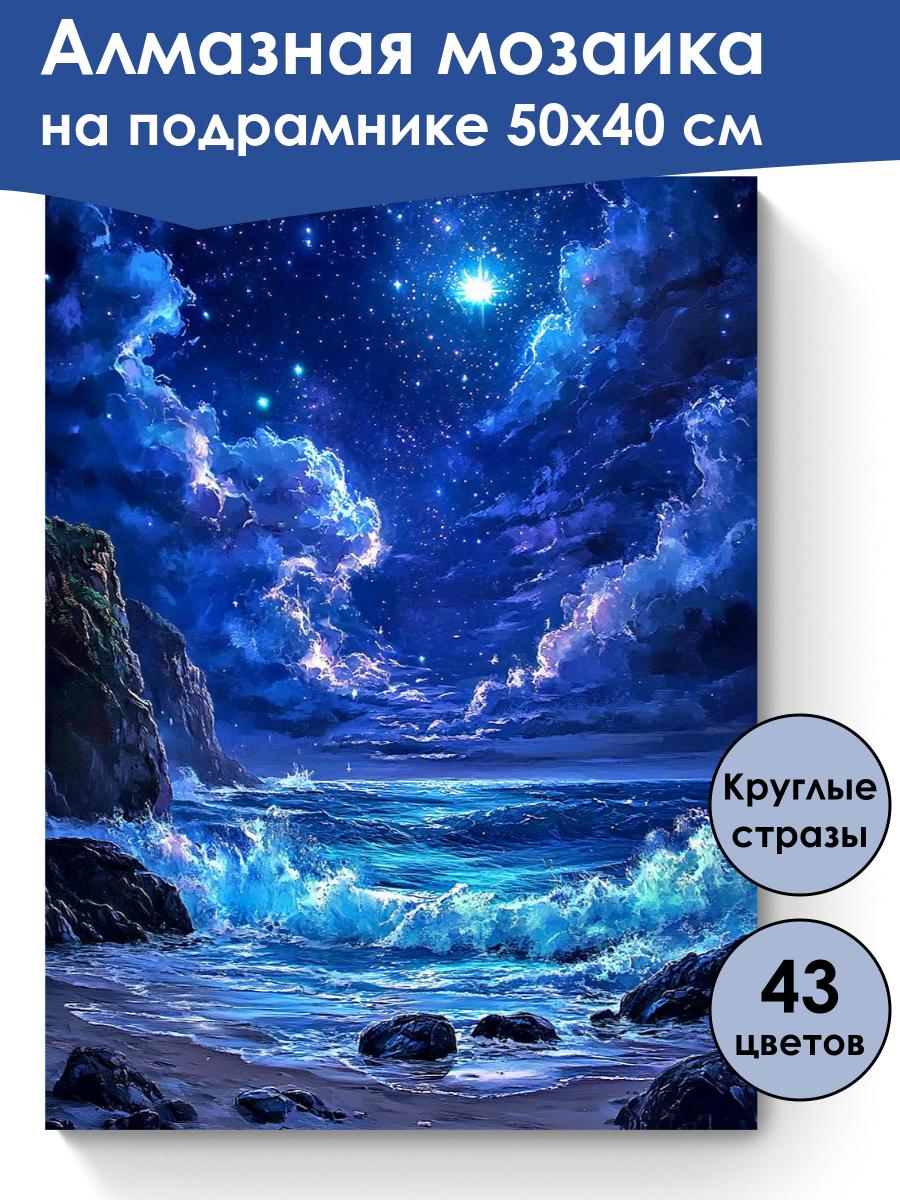 Алмазная мозаика на подрамнике 50х40 см

Круглые стразы

43 цветов