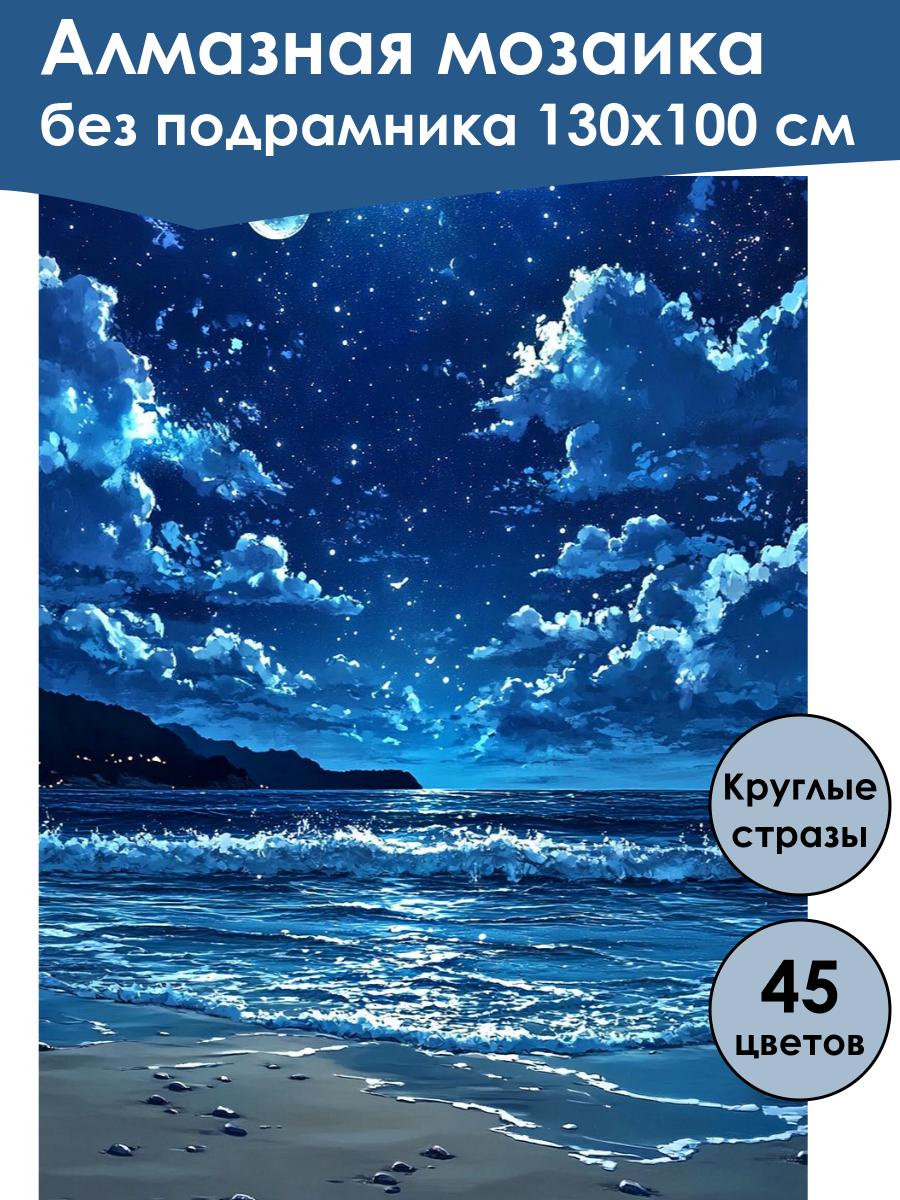 Алмазная мозаика
без подрамника 130х100 см

Круглые стразы

45 цветов