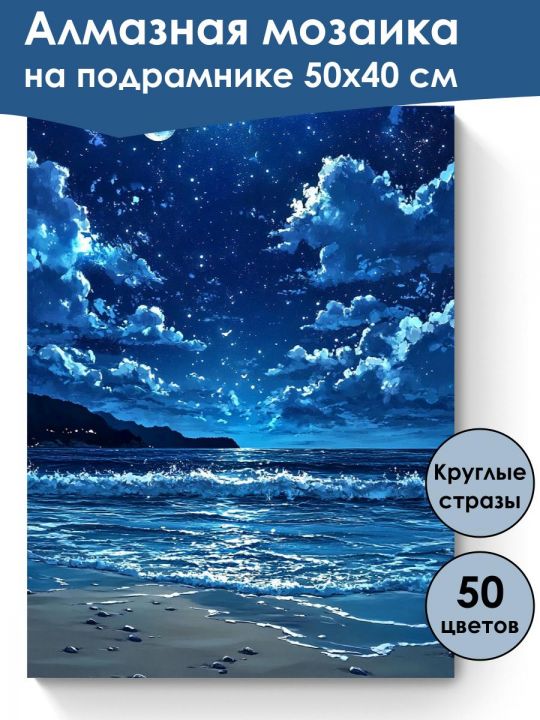 Алмазная мозаика
на подрамнике 50х40 см

Круглые стразы

50 цветов