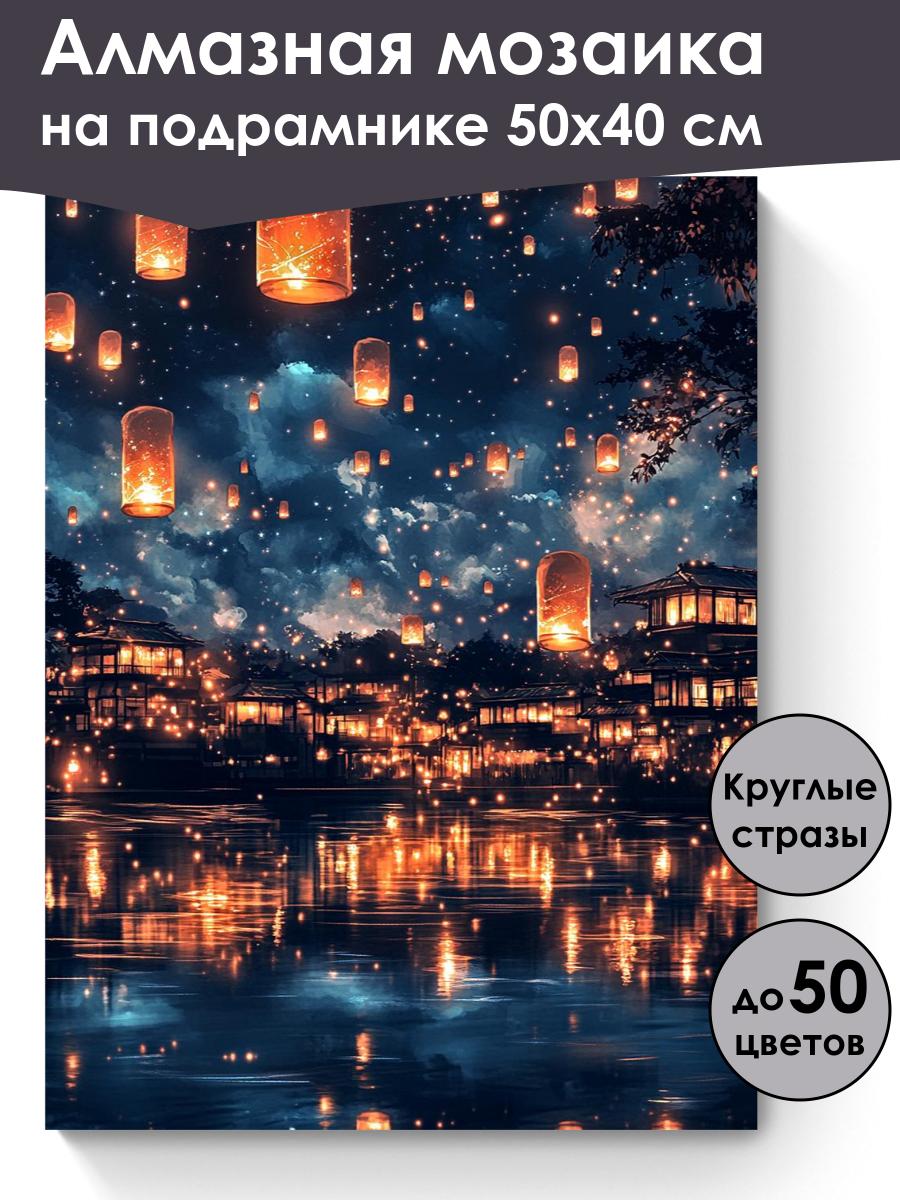 Алмазная мозаика
на подрамнике 50х40 см

Круглые
стразы

до 50
цветов