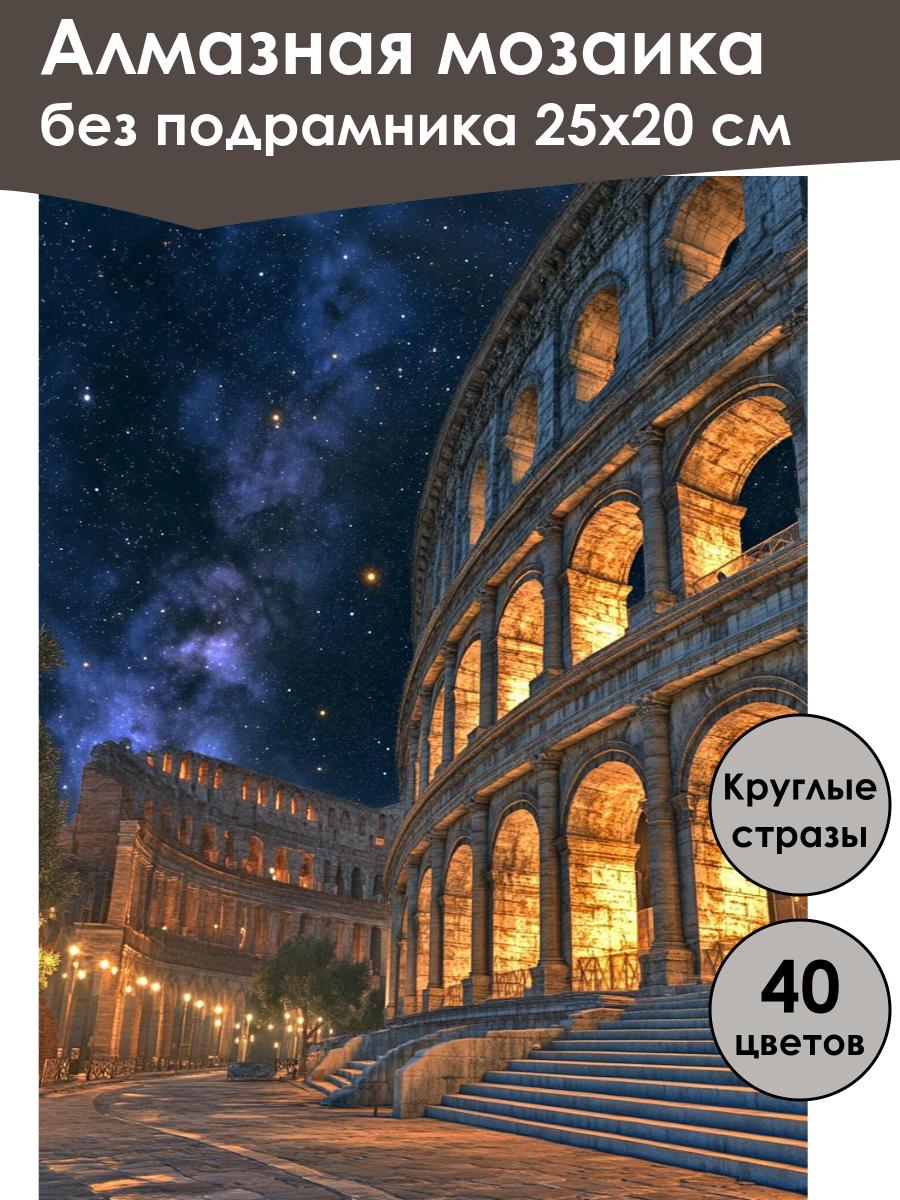 Алмазная мозаика
без подрамника 25х20 см

Круглые стразы

40 цветов