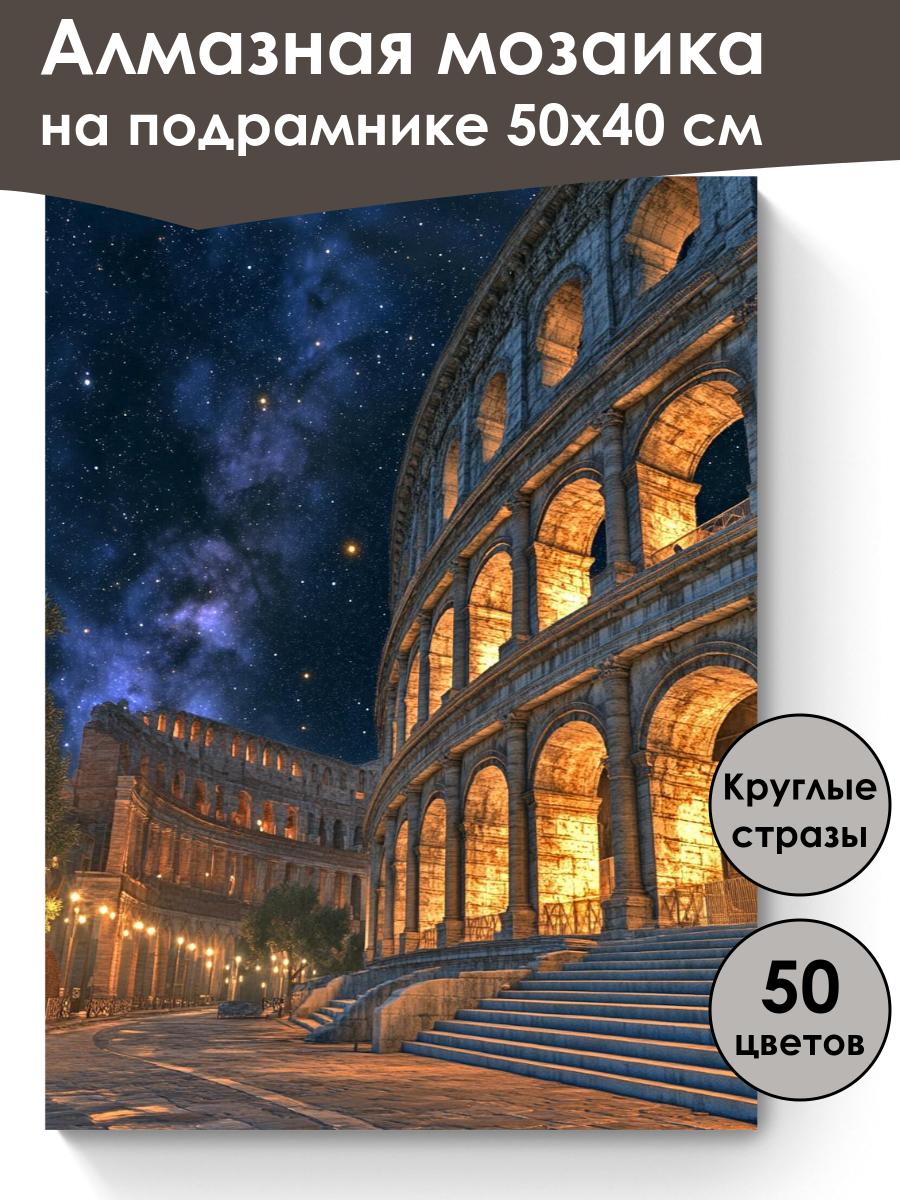 Алмазная мозаика на подрамнике 50х40 см

Круглые стразы

50 цветов