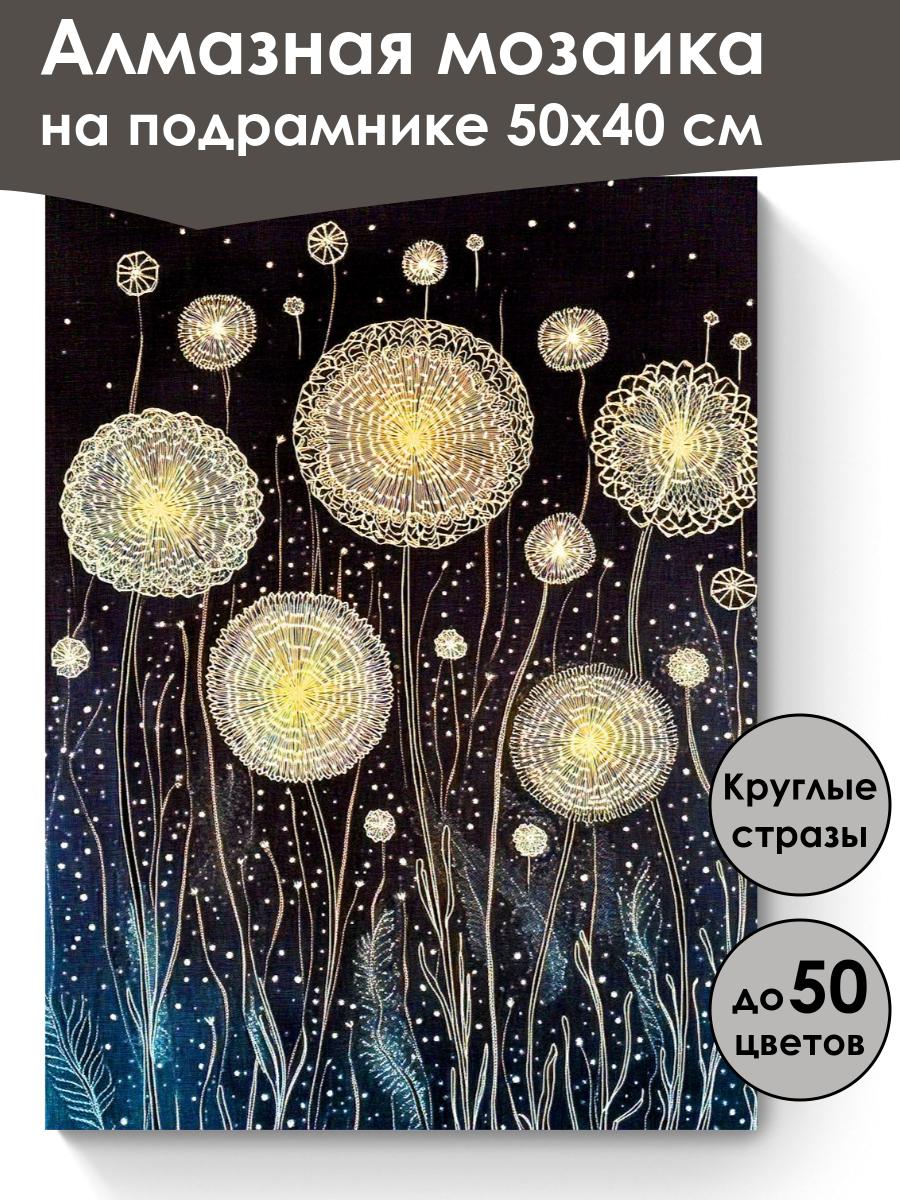 Алмазная мозаика на подрамнике 50х40 см

Круглые стразы

до 50 цветов