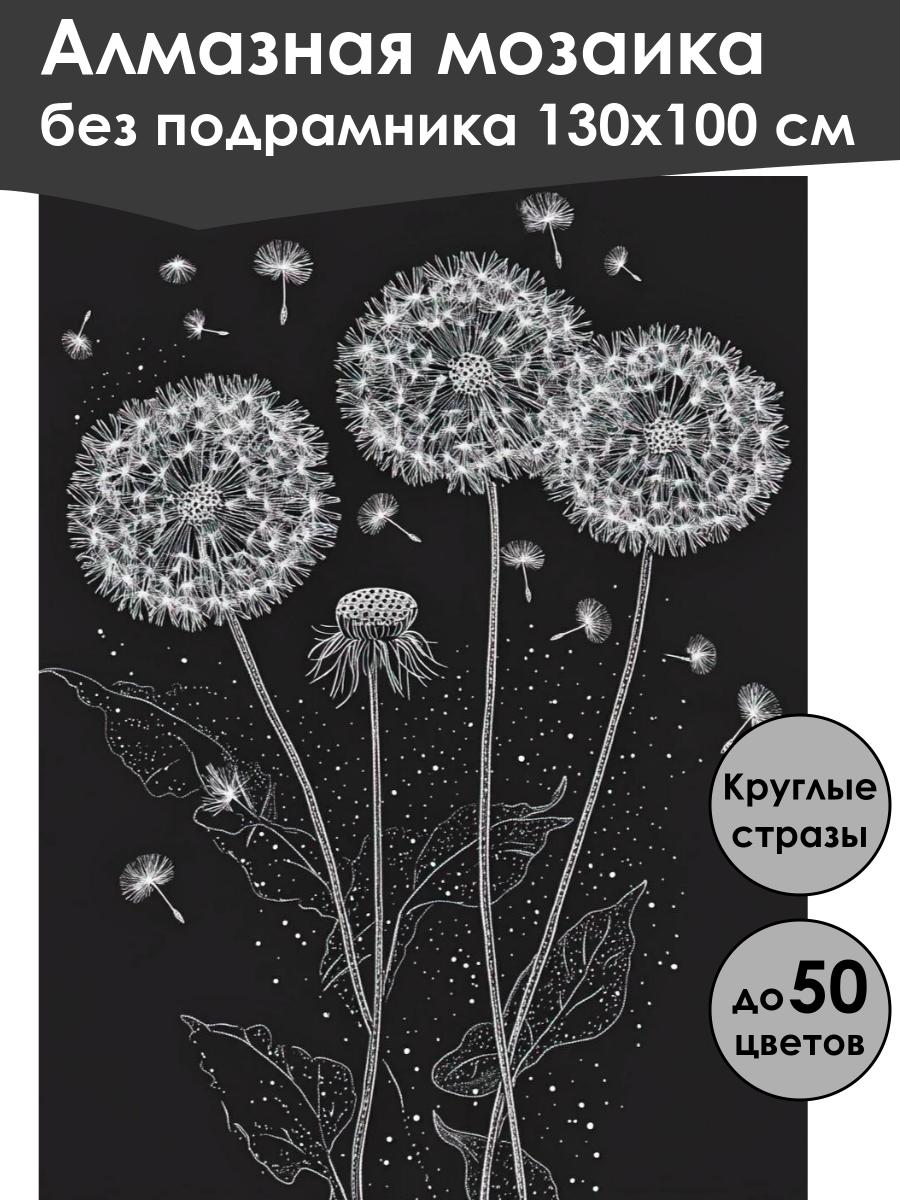 Алмазная мозаика
без подрамника 130х100 см

Круглые стразы

до 50 цветов