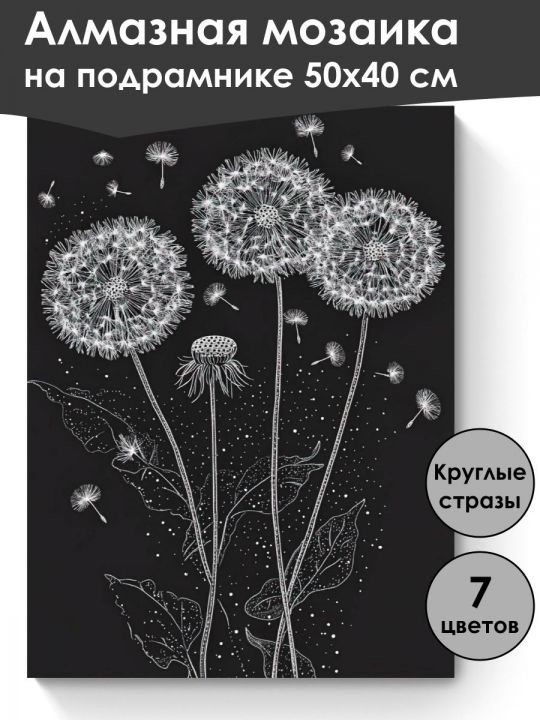 Алмазная мозаика на подрамнике 50х40 см

Круглые стразы

7 цветов