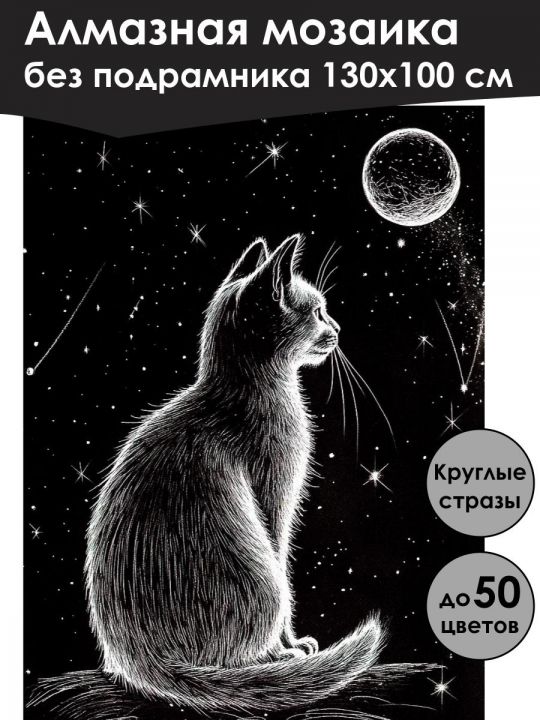 Алмазная мозаика
без подрамника 130х100 см

Круглые стразы

до 50 цветов