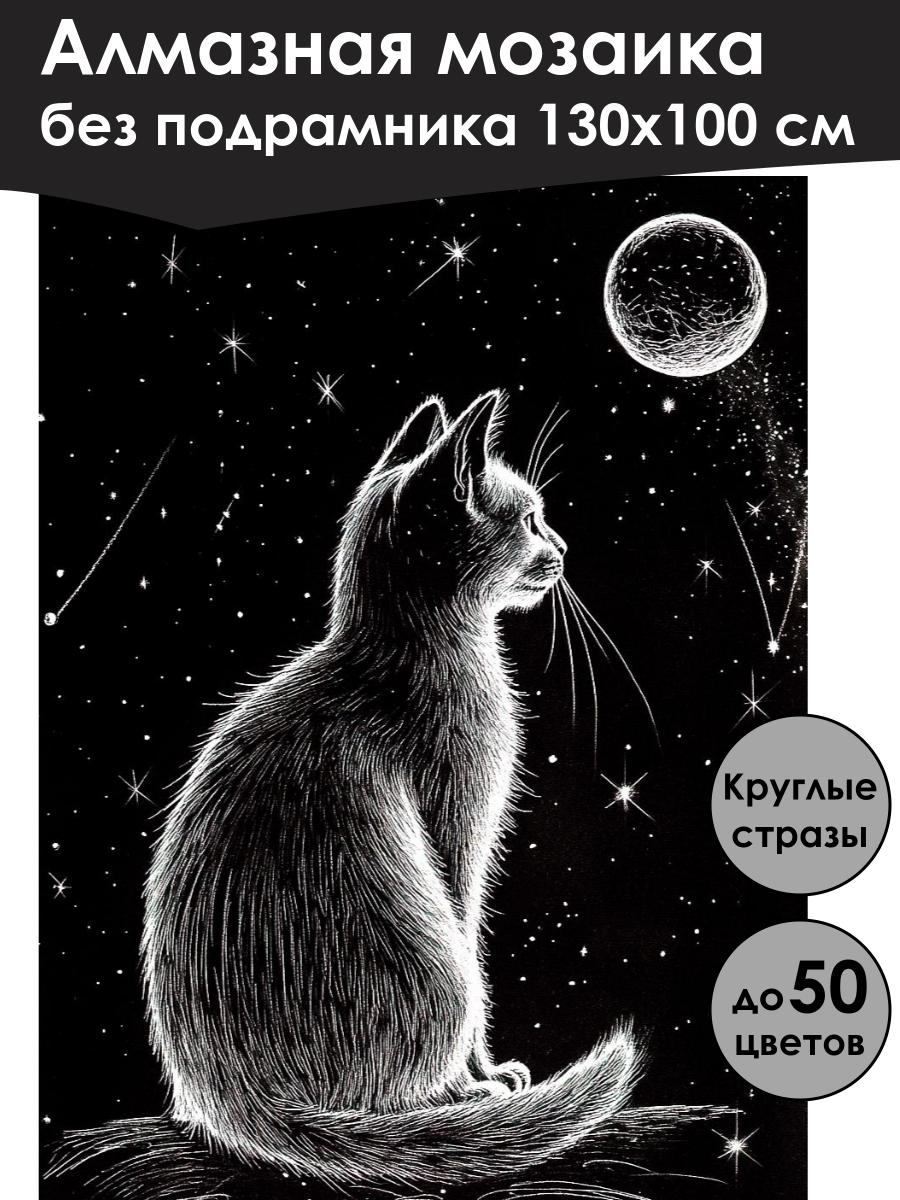 Алмазная мозаика
без подрамника 130х100 см

Круглые стразы

до 50 цветов